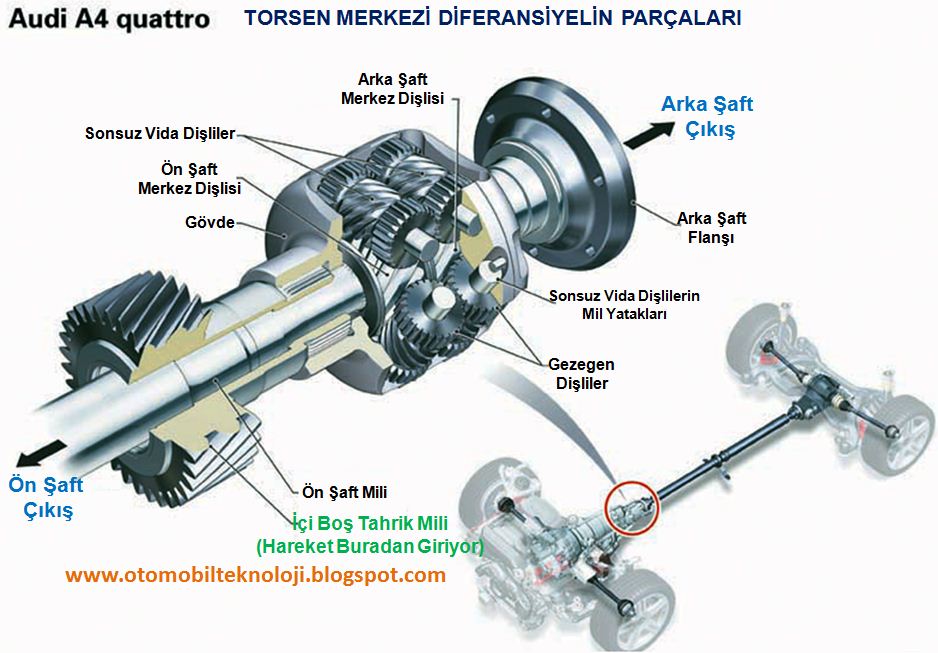 Audi A4 quattro

TORSEN MERKEZİ DİFERANSİYELİN PARÇALARI

Arka Şaft Merkez Dişlisi

Arka Şaft Çıkış

Sonsuz Vida Dişliler

Ön Şaft Merkez Dişlisi

Gövde

Arka Şaft Flanşı

Sonsuz Vida Dişlilerin Mil Yatakları

Gezegen Dişliler

Ön Şaft Çıkış

Ön Şaft Mili

İçi Boş Tahrik Mili (Hareket Buradan Giriyor)

www.otomobilteknoloji.blogspot.com