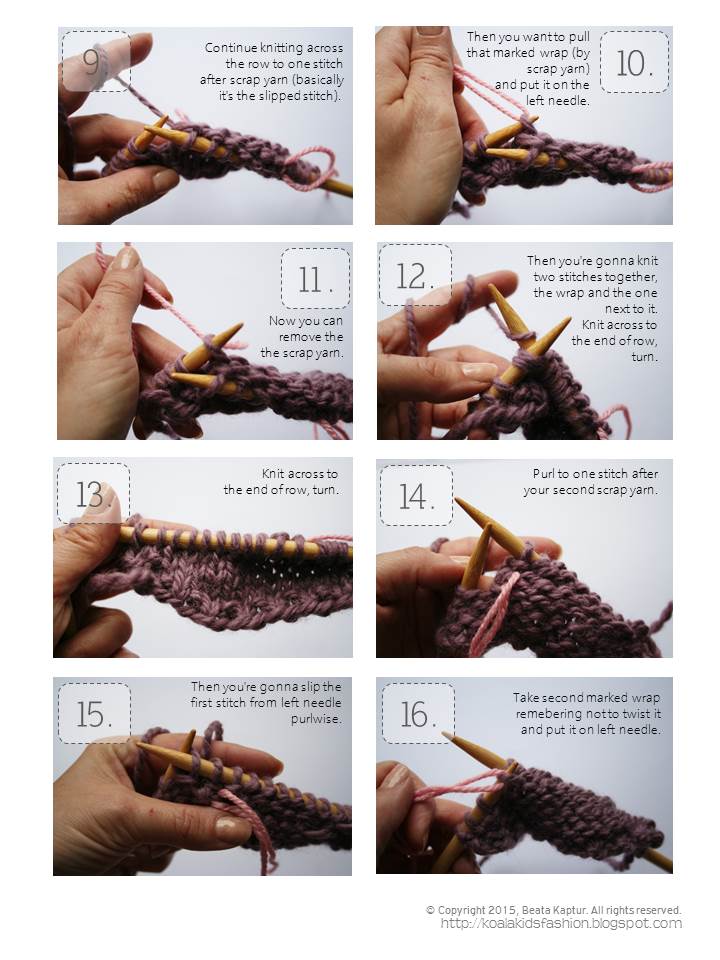 9.
Continue knitting across the row to one stitch after scrap yarn (basically it's the slipped stitch).

10.
Then you want to pull that marked wrap (by scrap yarn) and put it on the left needle.

11.
Now you can remove the the scrap yarn.

12.
Then you're gonna knit two stitches together, the wrap and the one next to it. Knit across to the end of row, turn.

13.
Knit across to the end of row, turn.

14.
Purl to one stitch after your second scrap yarn.

15.
Then you're gonna slip the first stitch from left needle purlwise.

16.
Take second marked wrap remebering not to twist it and put it on left needle.

© Copyright 2015, Beata Kaptur. All rights reserved.
http://koalakidsfashion.blogspot.com