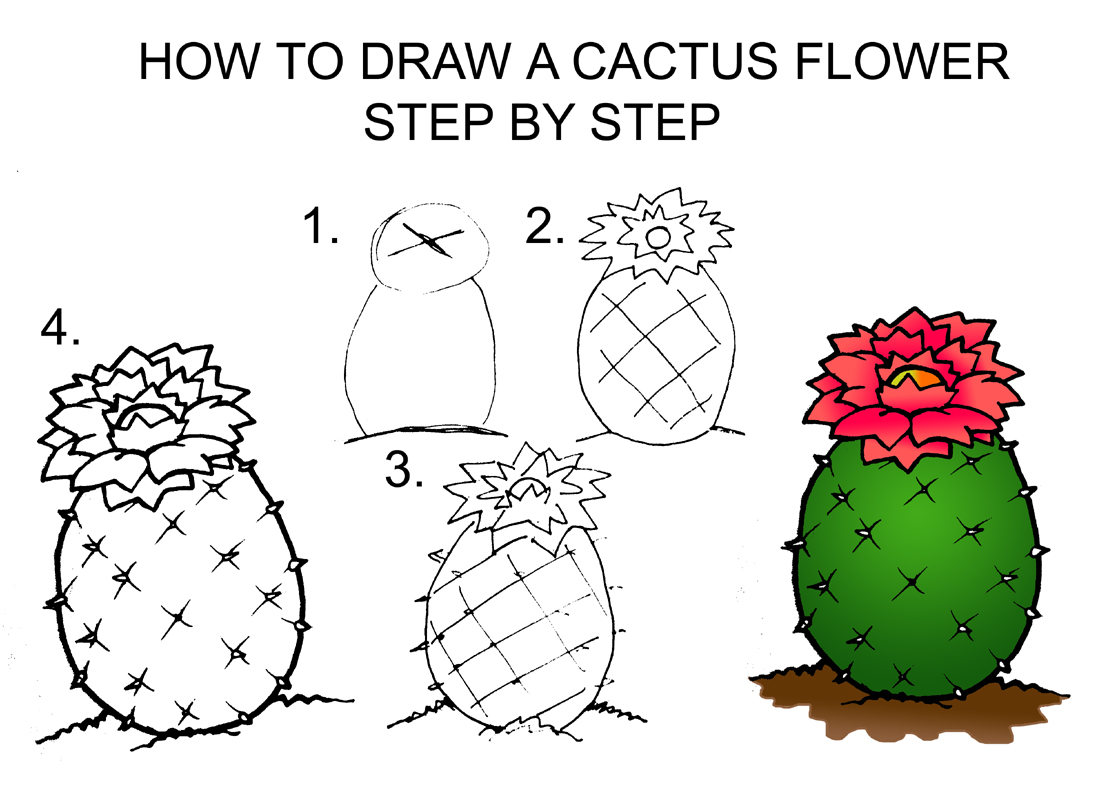 HOW TO DRAW A CACTUS FLOWER STEP BY STEP

1.

2.

4.

3.