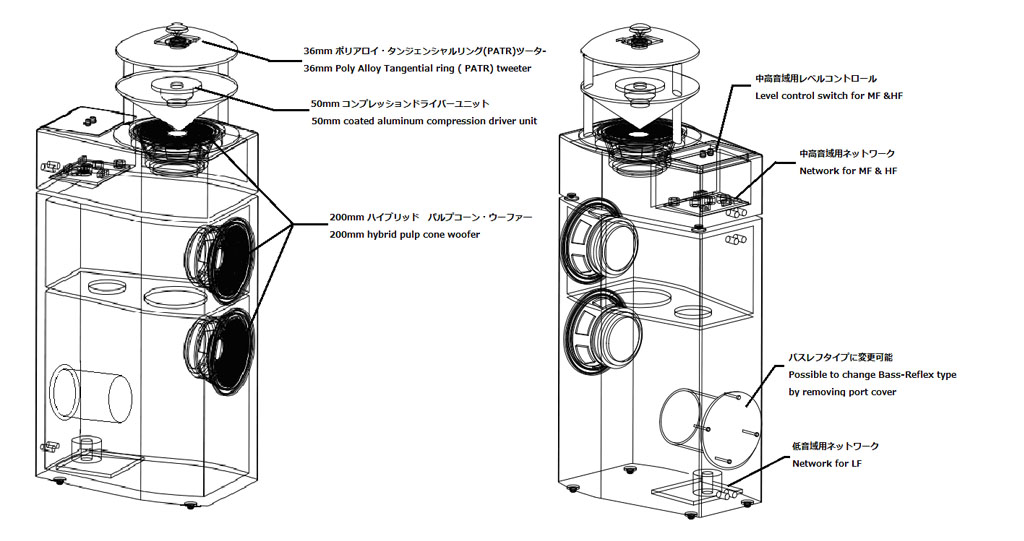 36mm ポリアロイ・タンジェンシャルリング(PATR)ツーター
36mm Poly Alloy Tangential ring ( PATR) tweeter

50mm コンプレッションドライバーユニット
50mm coated aluminum compression driver unit

200mm ハイブリッド パルプコーン・ウーファー
200mm hybrid pulp cone woofer

中高音域用レベルコントロール
Level control switch for MF &HF

中高音域用ネットワーク
Network for MF & HF

バスレフタイプに変更可能
Possible to change Bass-Reflex type
by removing port cover

低音域用ネットワーク
Network for LF