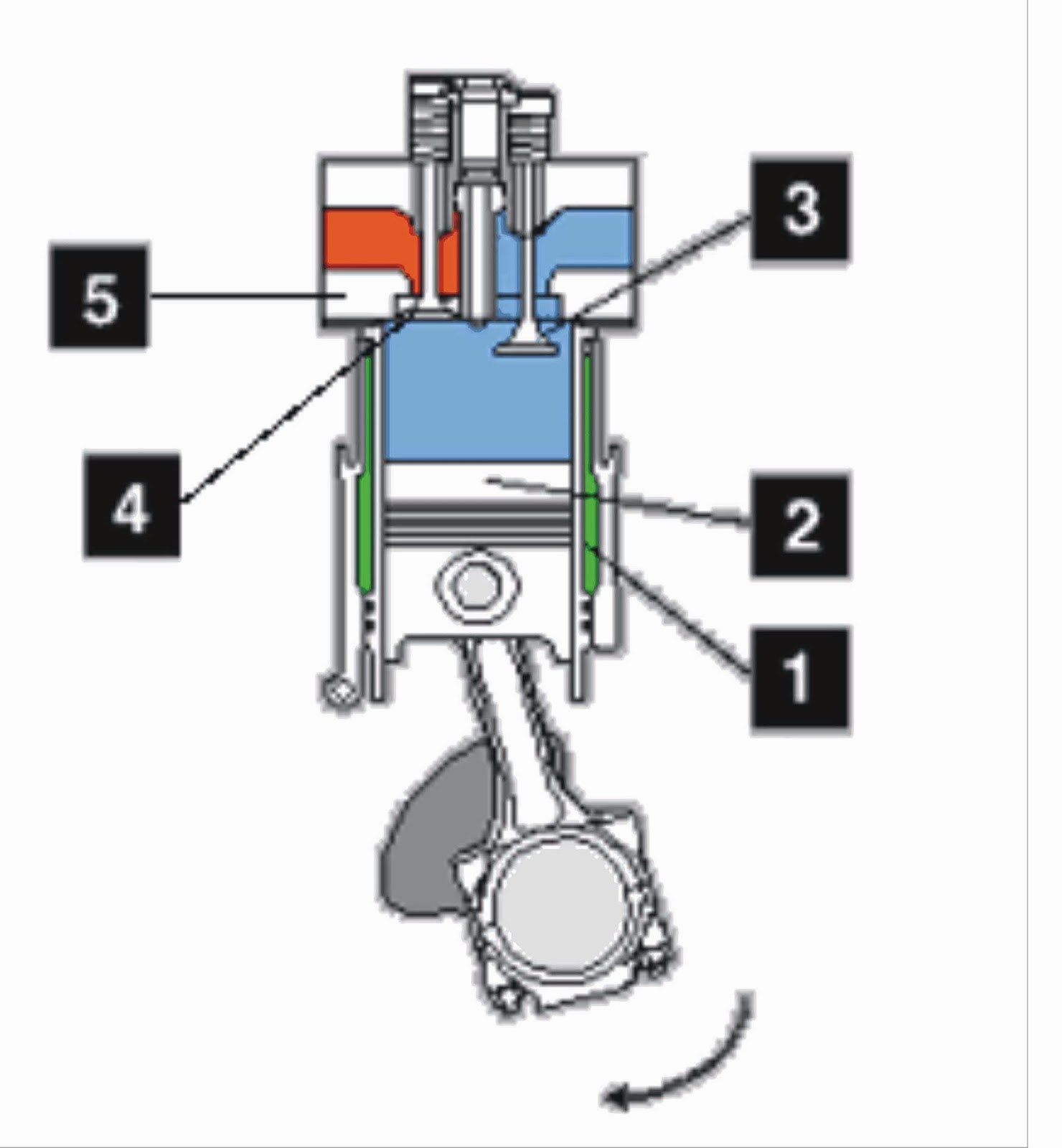 3
5
4
2
1