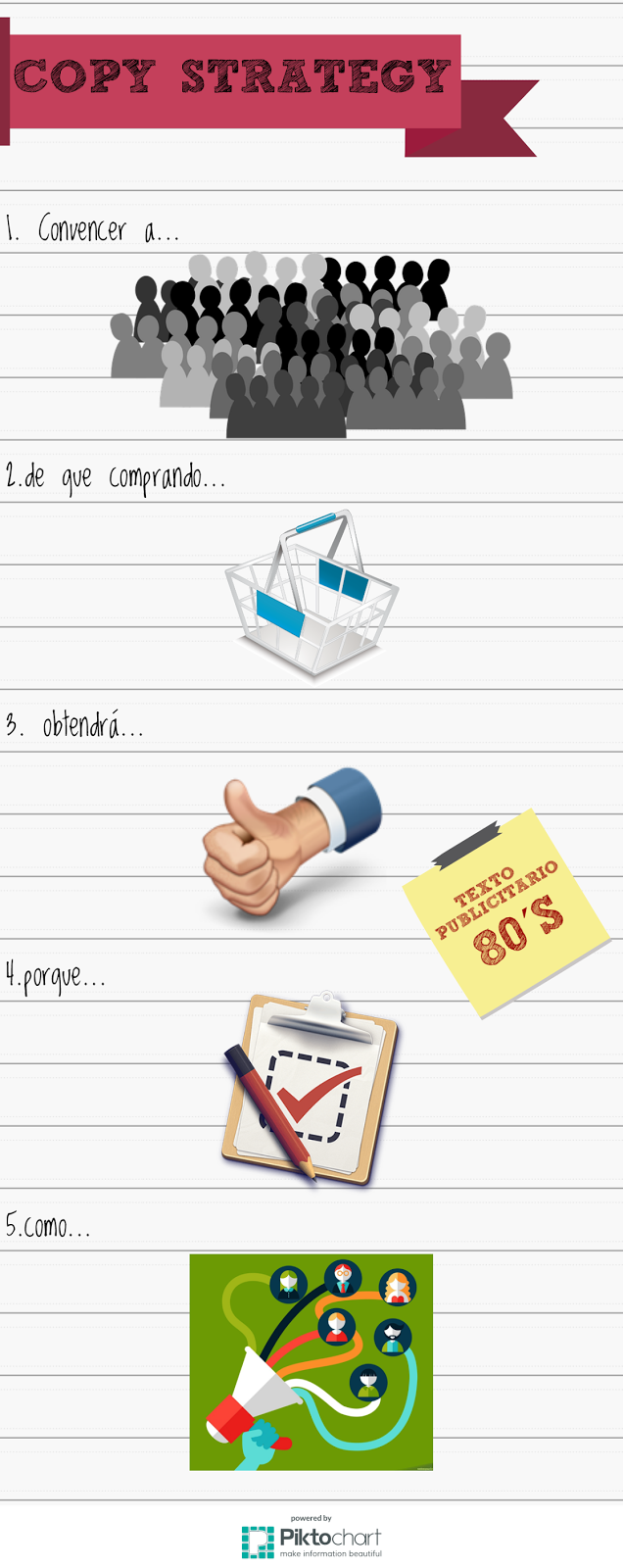 COPY STRATEGY

1. Convencer a...

2.de que comprando...

3. obtendrá...

TEXTO PUBLICITARIO 80'S

4.porque...

5.como...

powered by
Piktochart
make information beautiful