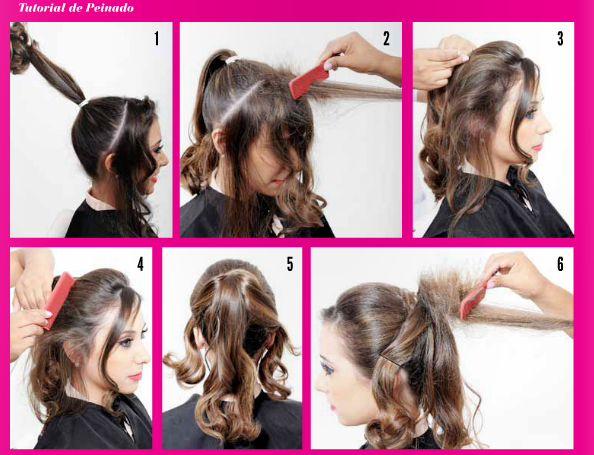 Tutorial de Peinado

1

2

3

4

5

6