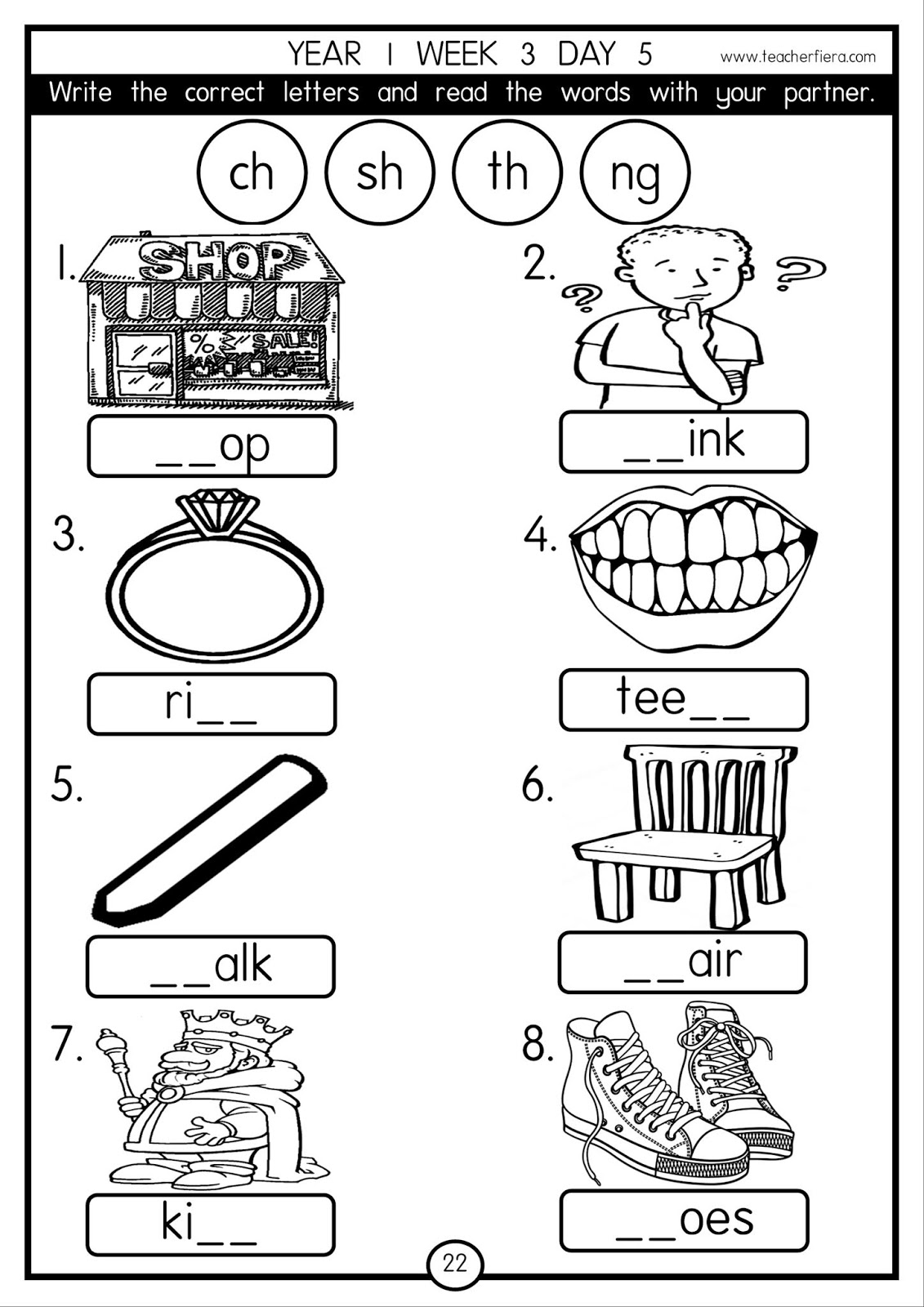 YEAR 1 WEEK 3 DAY 5 www.teacherfiera.com

Write the correct letters and read the words with your partner.

ch sh th ng

1. SHOP % SALE!

__op

2. ? ?

__ink

3.

ri__

4.

tee__

5.

__alk

6.

__air

7.

ki__

8.

__oes

22