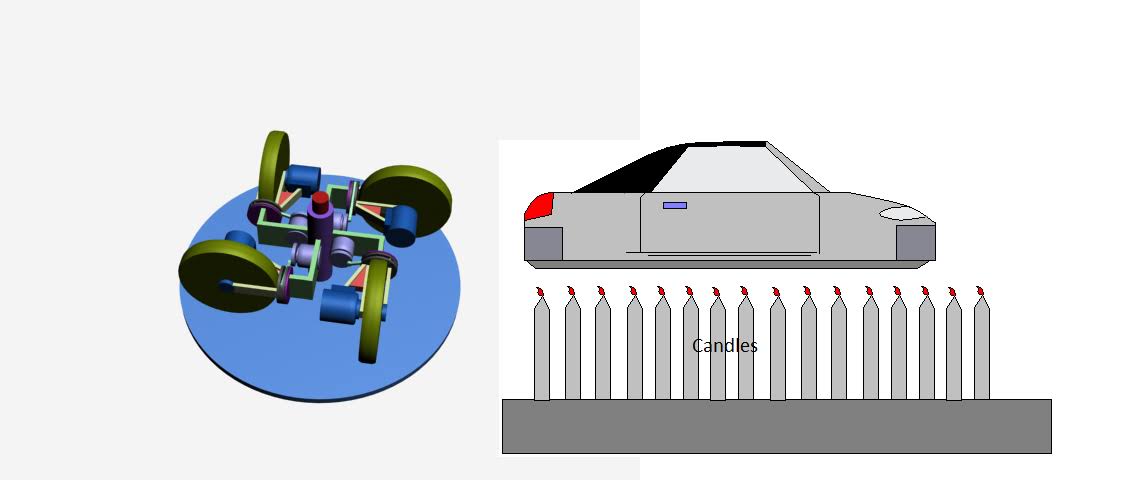 Candles