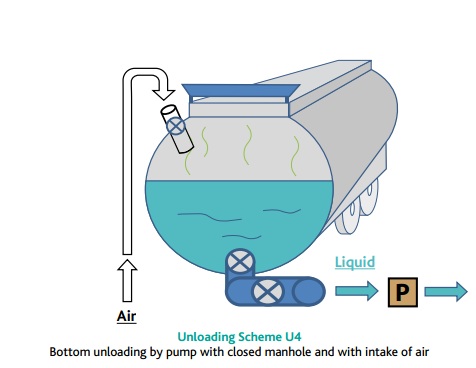 Liquid

P

Air

Unloading Scheme U4
Bottom unloading by pump with closed manhole and with intake of air