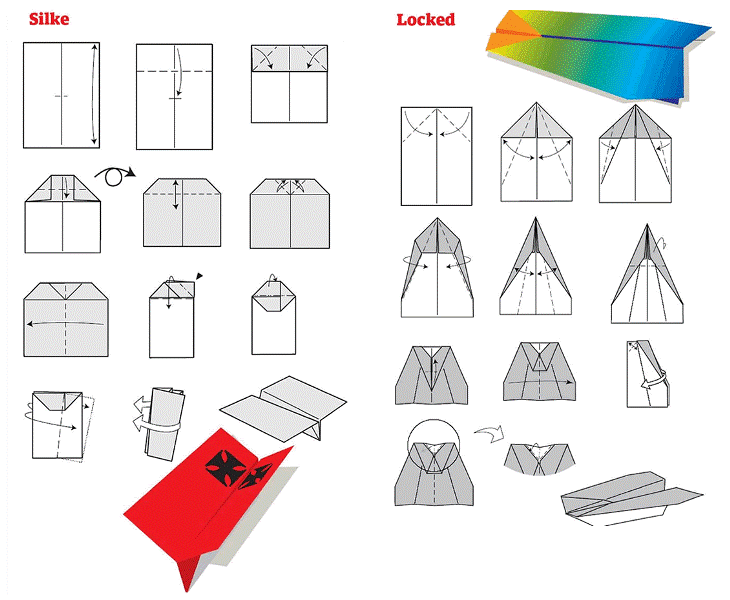 Silke

Locked