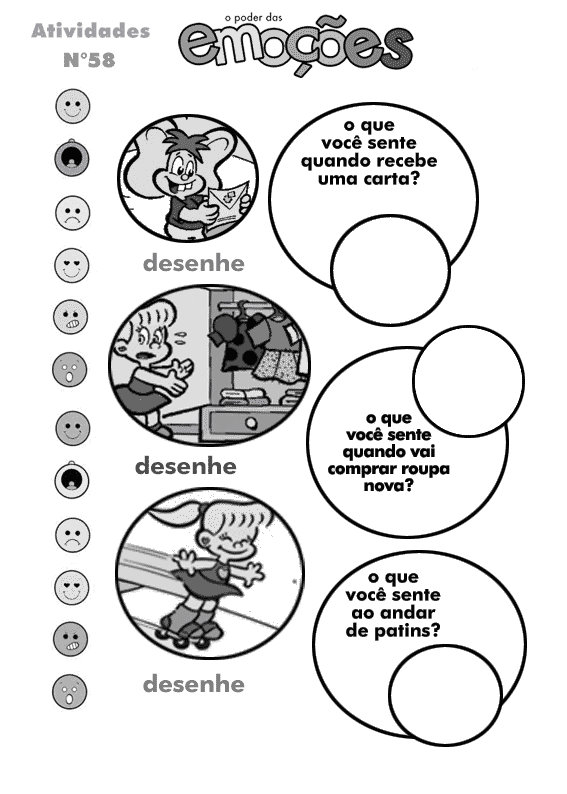 Atividades
N°58

o poder das
emoções

o que você sente quando recebe uma carta?

desenhe

o que você sente quando vai comprar roupa nova?

desenhe

o que você sente ao andar de patins?

desenhe