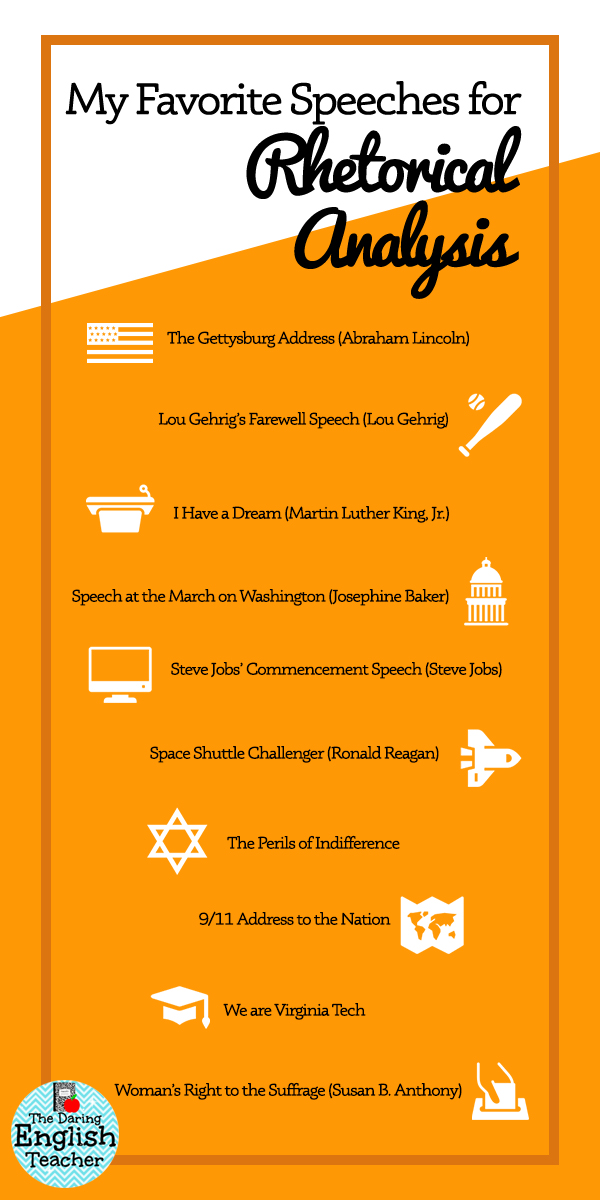 My Favorite Speeches for Rhetorical Analysis

The Gettysburg Address (Abraham Lincoln)

Lou Gehrig's Farewell Speech (Lou Gehrig)

I Have a Dream (Martin Luther King, Jr.)

Speech at the March on Washington (Josephine Baker)

Steve Jobs' Commencement Speech (Steve Jobs)

Space Shuttle Challenger (Ronald Reagan)

The Perils of Indifference

9/11 Address to the Nation

We are Virginia Tech

Woman's Right to the Suffrage (Susan B. Anthony)

The Daring English Teacher