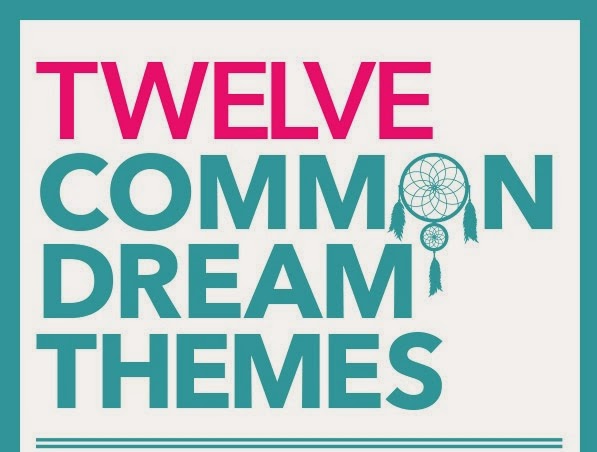 TWELVE
COMMON
DREAM
THEMES