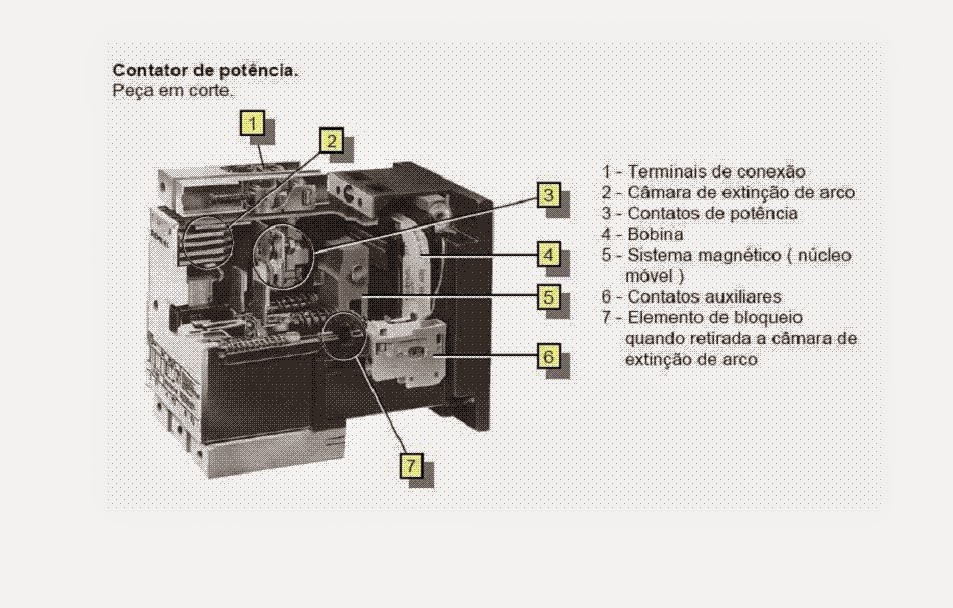 Contator de potência.
Peça em corte.

1
2
3
4
5
6
7

1 - Terminais de conexão
2 - Câmara de extinção de arco
3 - Contatos de potência
4 - Bobina
5 - Sistema magnético ( núcleo móvel )
6 - Contatos auxiliares
7 - Elemento de bloqueio quando retirada a câmara de extinção de arco