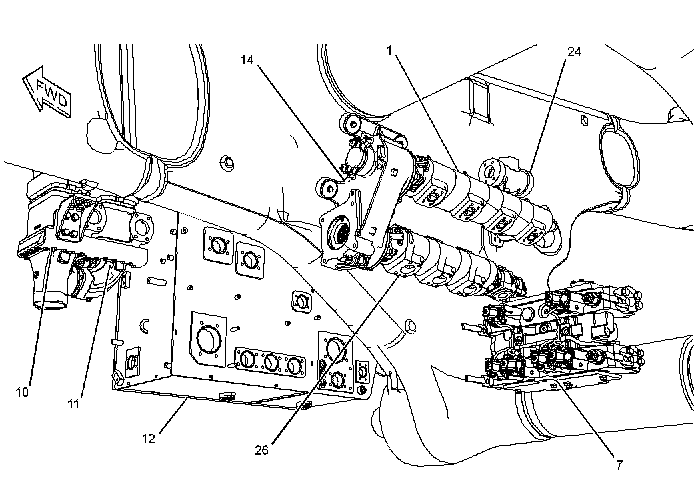 FWD
14
1
24
10
11
12
26
7