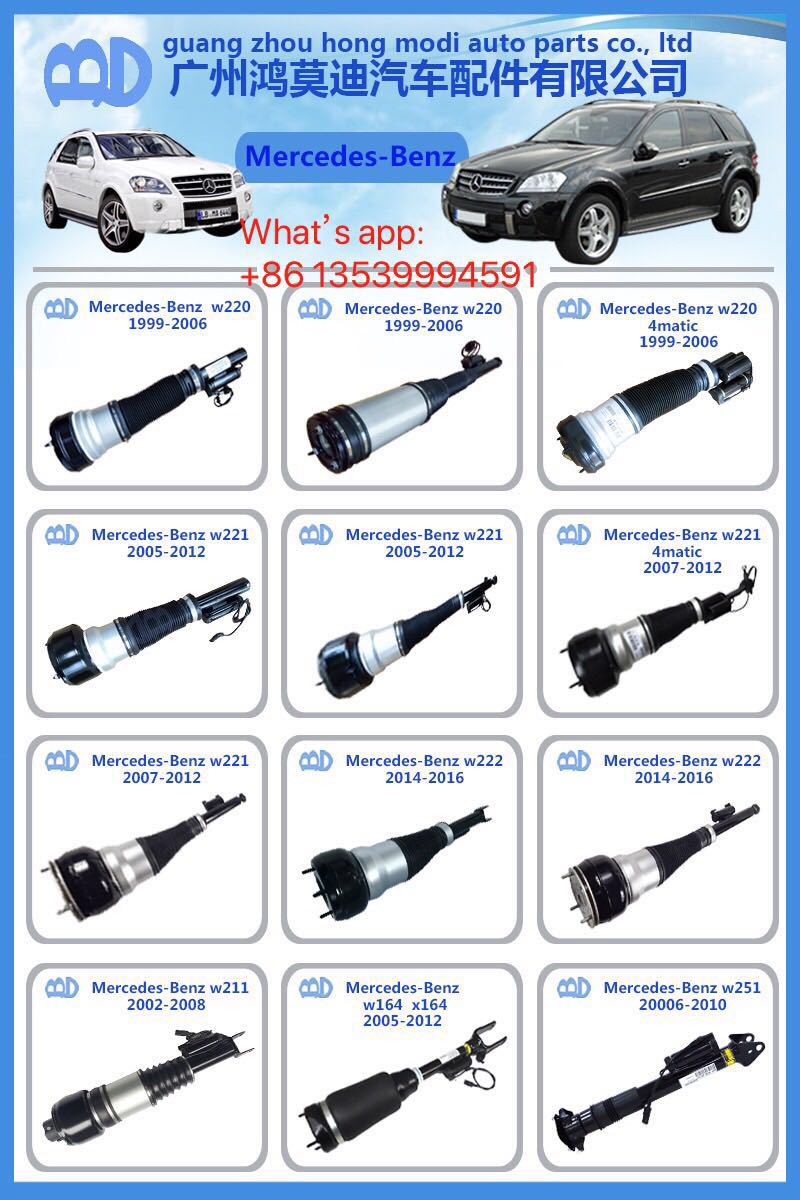 guang zhou hong modi auto parts co., ltd
广州鸿莫迪汽车配件有限公司

Mercedes-Benz

What's app:
+86 13539994591

Mercedes-Benz w220
1999-2006

Mercedes-Benz w220
1999-2006

Mercedes-Benz w220
4matic
1999-2006

Mercedes-Benz w221
2005-2012

Mercedes-Benz w221
2005-2012

Mercedes-Benz w221
4matic
2007-2012

Mercedes-Benz w221
2007-2012

Mercedes-Benz w222
2014-2016

Mercedes-Benz w222
2014-2016

Mercedes-Benz w211
2002-2008

Mercedes-Benz
w164 x164
2005-2012

Mercedes-Benz w251
20006-2010