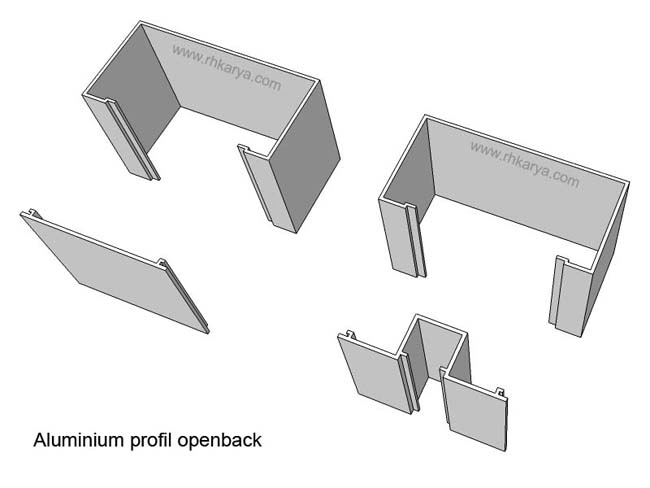 www.rhkarya.com

www.rhkarya.com

Aluminium profil openback