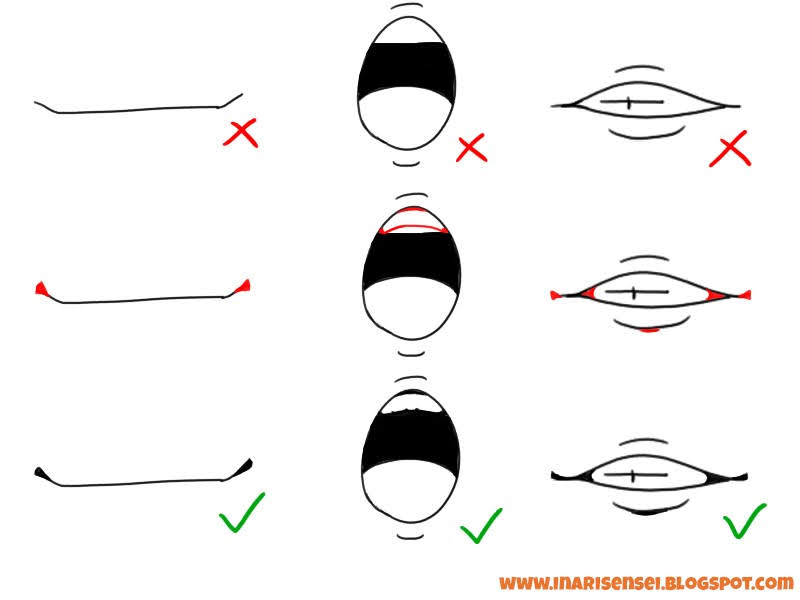 WWW.INARISENSEI.BLOGSPOT.COM