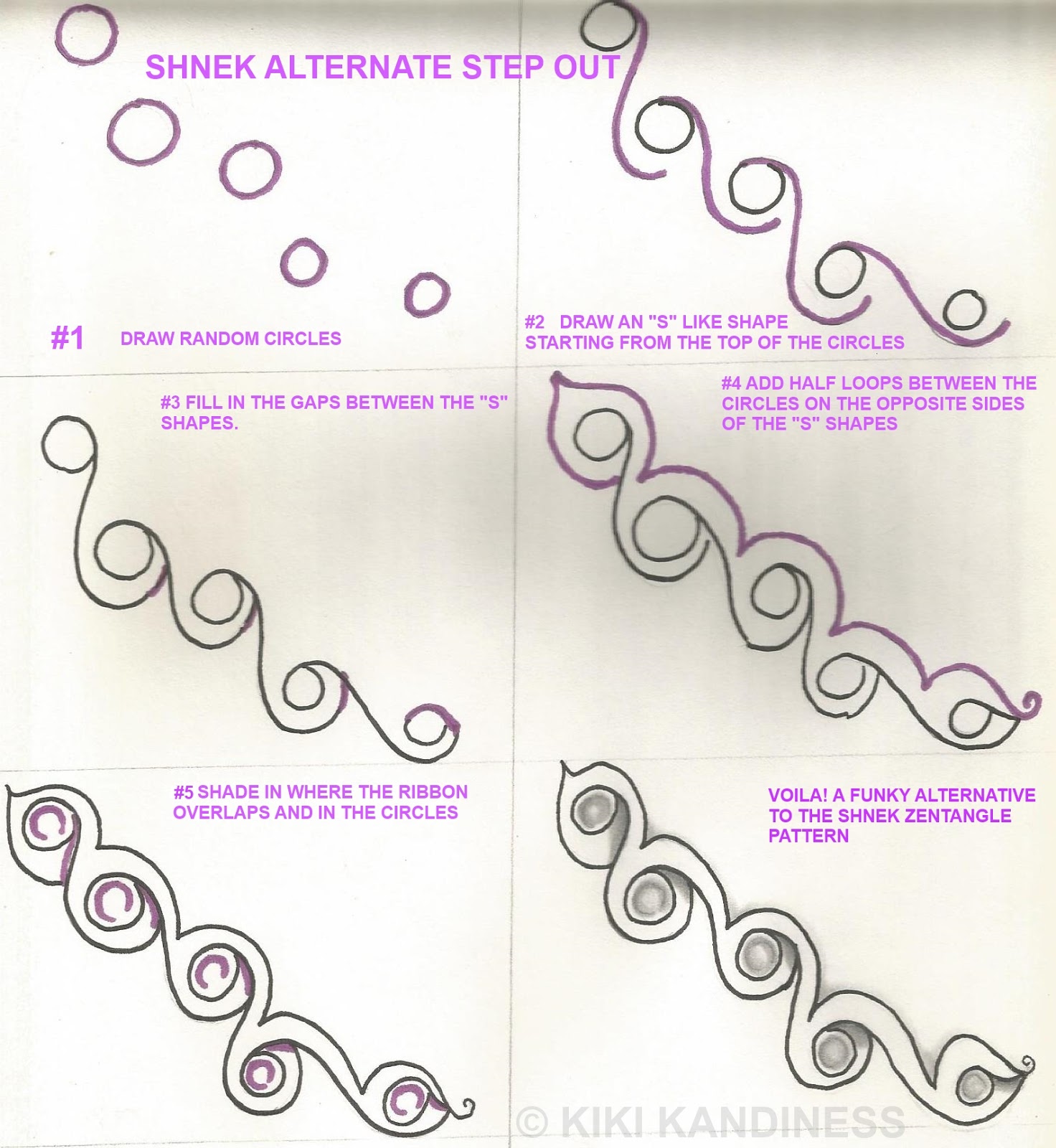 SHNEK ALTERNATE STEP OUT

#1 DRAW RANDOM CIRCLES

#2 DRAW AN "S" LIKE SHAPE STARTING FROM THE TOP OF THE CIRCLES

#3 FILL IN THE GAPS BETWEEN THE "S" SHAPES.

#4 ADD HALF LOOPS BETWEEN THE CIRCLES ON THE OPPOSITE SIDES OF THE "S" SHAPES

#5 SHADE IN WHERE THE RIBBON OVERLAPS AND IN THE CIRCLES

VOILA! A FUNKY ALTERNATIVE TO THE SHNEK ZENTANGLE PATTERN

© KIKI KANDINESS