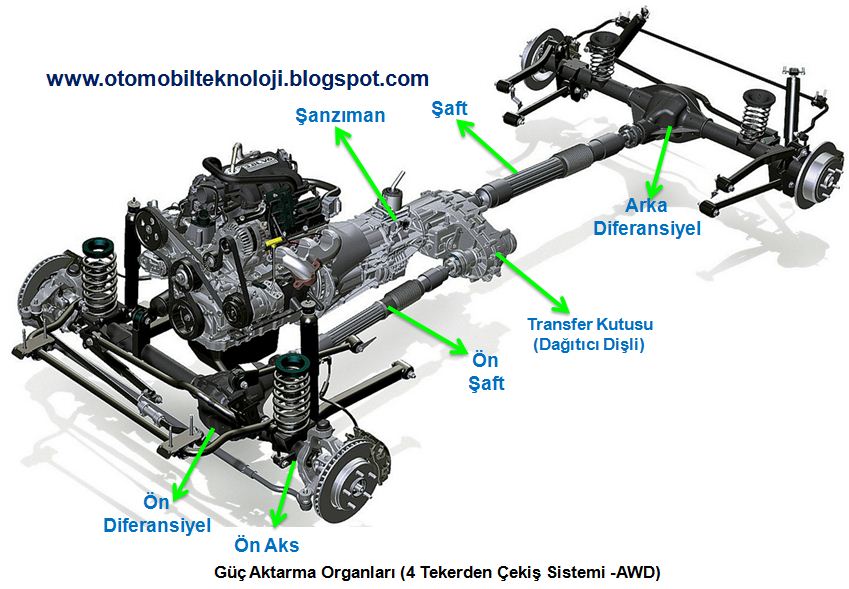 www.otomobilteknoloji.blogspot.com

Şanzıman

Şaft

Arka Diferansiyel

Transfer Kutusu (Dağıtıcı Dişli)

Ön Şaft

Ön Diferansiyel

Ön Aks

Güç Aktarma Organları (4 Tekerden Çekiş Sistemi -AWD)