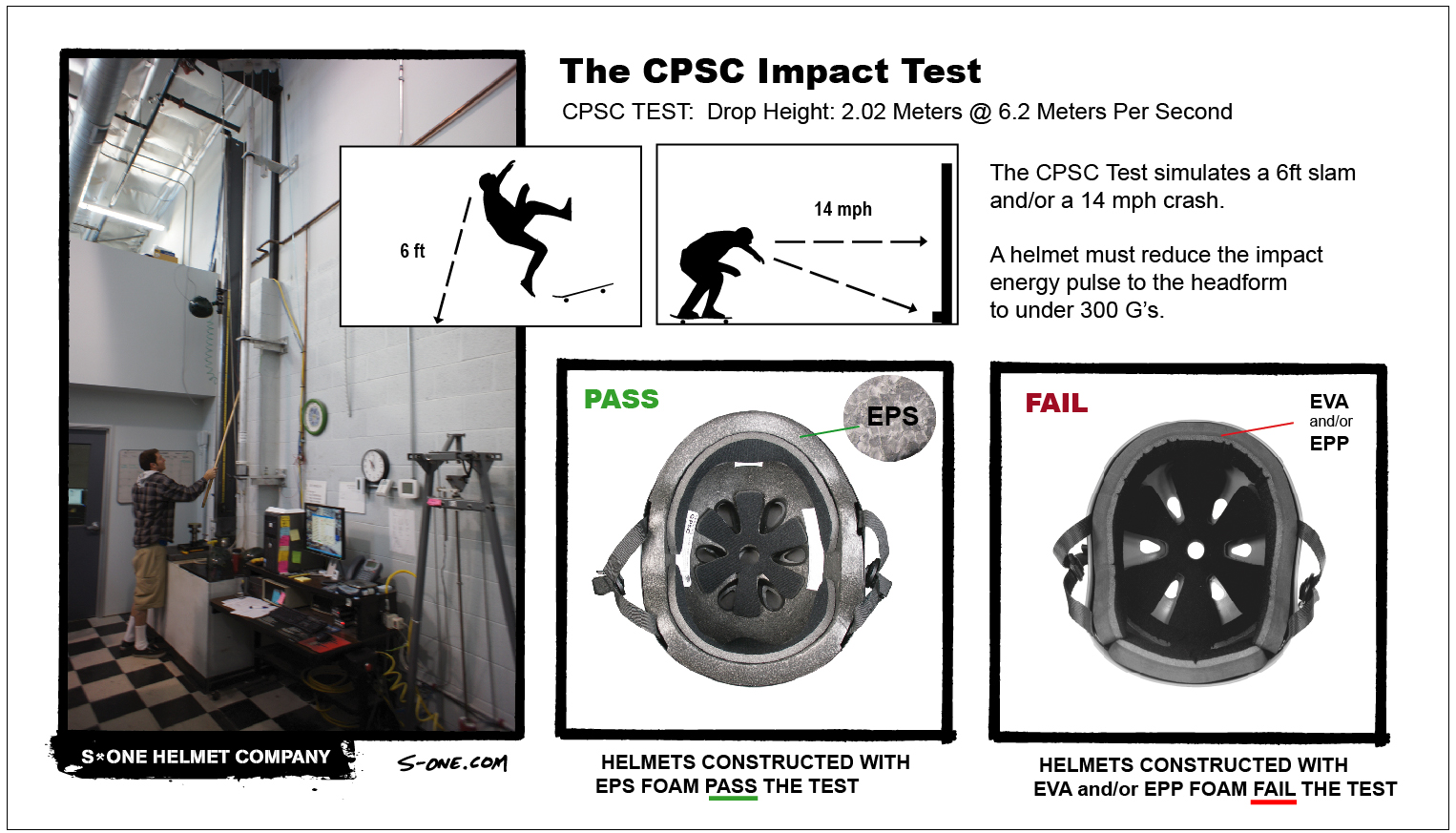 The CPSC Impact Test

CPSC TEST: Drop Height: 2.02 Meters @ 6.2 Meters Per Second

6 ft

14 mph

The CPSC Test simulates a 6ft slam and/or a 14 mph crash.

A helmet must reduce the impact energy pulse to the headform to under 300 G's.

PASS

EPS

FAIL

EVA and/or EPP

S*ONE HELMET COMPANY

S-ONE.COM

HELMETS CONSTRUCTED WITH EPS FOAM PASS THE TEST

HELMETS CONSTRUCTED WITH EVA and/or EPP FOAM FAIL THE TEST