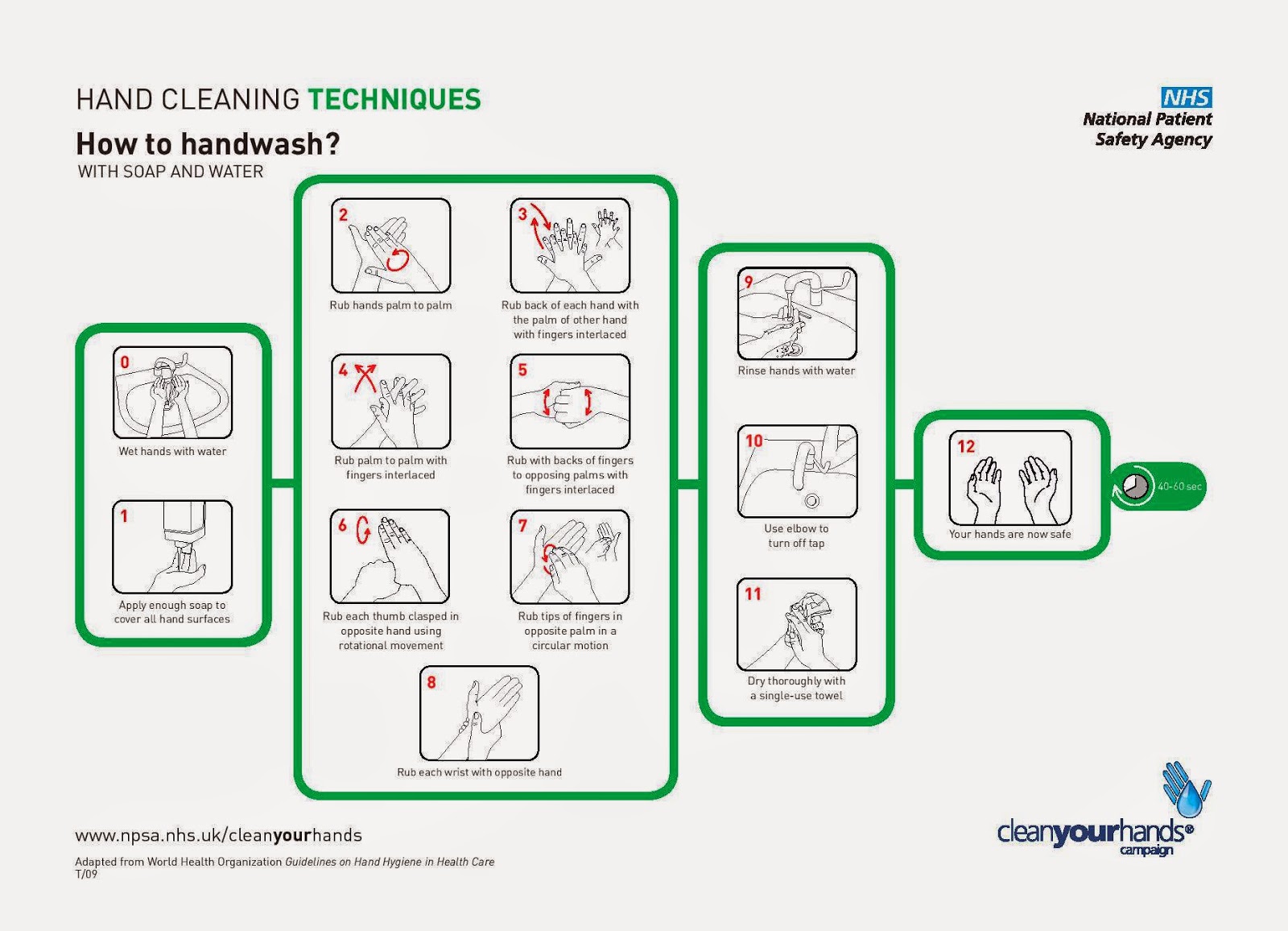 HAND CLEANING TECHNIQUES

How to handwash?

WITH SOAP AND WATER

NHS
National Patient
Safety Agency

0
Wet hands with water

1
Apply enough soap to cover all hand surfaces

2
Rub hands palm to palm

3
Rub back of each hand with the palm of other hand with fingers interlaced

4
Rub palm to palm with fingers interlaced

5
Rub with backs of fingers to opposing palms with fingers interlaced

6
Rub each thumb clasped in opposite hand using rotational movement

7
Rub tips of fingers in opposite palm in a circular motion

8
Rub each wrist with opposite hand

9
Rinse hands with water

10
Use elbow to turn off tap

11
Dry thoroughly with a single-use towel

12
Your hands are now safe

40-60 sec

www.npsa.nhs.uk/cleanyourhands

Adapted from World Health Organization Guidelines on Hand Hygiene in Health Care
T/09

cleanyourhands®
campaign