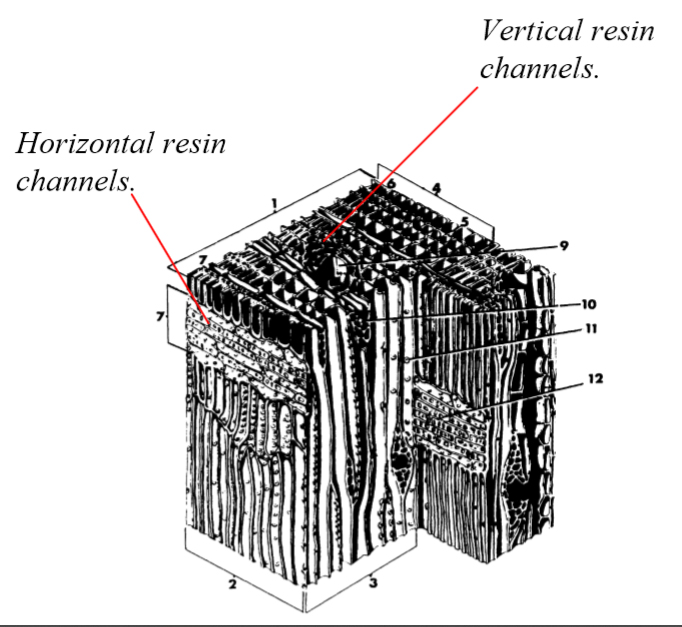 Vertical resin channels.

Horizontal resin channels.

1
6
4
5
7
9
7
10
11
12
2
3