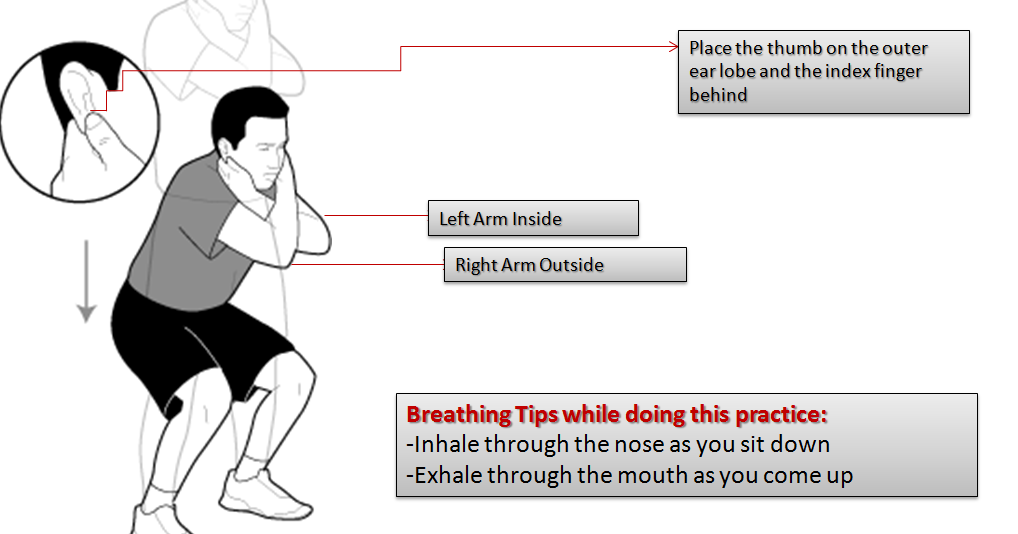 Place the thumb on the outer ear lobe and the index finger behind

Left Arm Inside

Right Arm Outside

Breathing Tips while doing this practice:
-Inhale through the nose as you sit down
-Exhale through the mouth as you come up