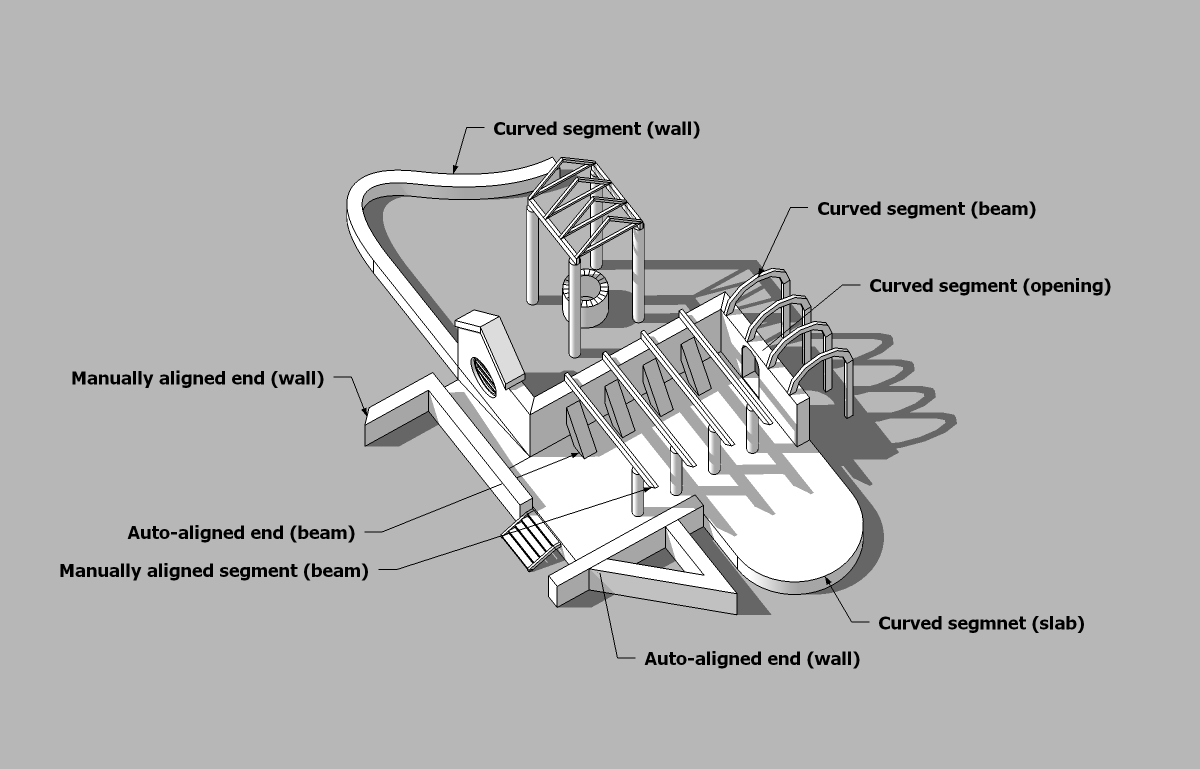 Curved segment (wall)

Curved segment (beam)

Curved segment (opening)

Manually aligned end (wall)

Auto-aligned end (beam)

Manually aligned segment (beam)

Curved segmnet (slab)

Auto-aligned end (wall)