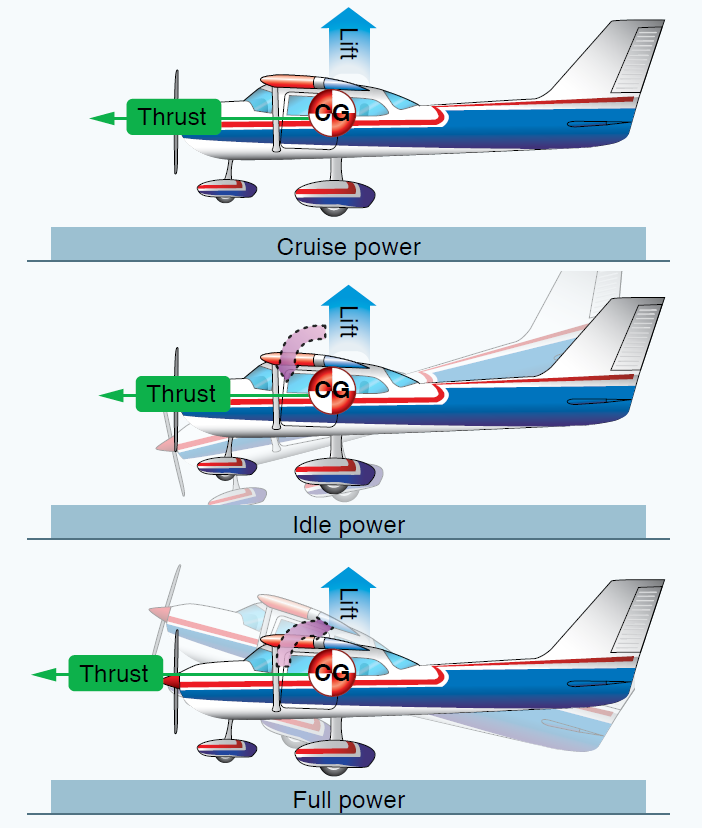 Lift
Thrust
CG
Cruise power

Lift
Thrust
CG
Idle power

Lift
Thrust
CG
Full power