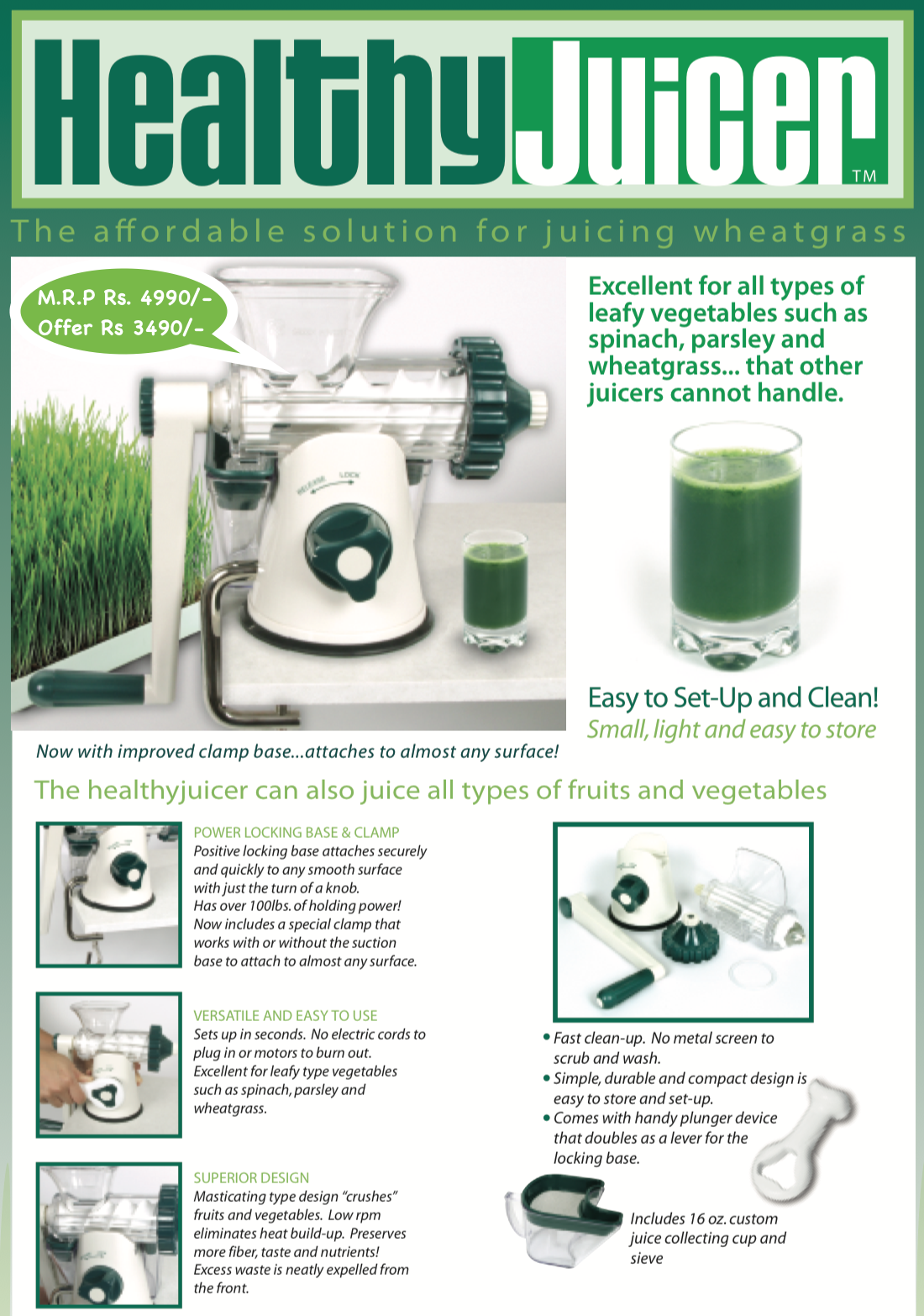 HealthyJuicer TM

The affordable solution for juicing wheatgrass

M.R.P Rs. 4990/-
Offer Rs 3490/-

RELEASE LOCK

Excellent for all types of leafy vegetables such as spinach, parsley and wheatgrass... that other juicers cannot handle.

Easy to Set-Up and Clean!
Small, light and easy to store

Now with improved clamp base...attaches to almost any surface!

The healthyjuicer can also juice all types of fruits and vegetables

POWER LOCKING BASE & CLAMP
Positive locking base attaches securely and quickly to any smooth surface with just the turn of a knob. Has over 100lbs. of holding power! Now includes a special clamp that works with or without the suction base to attach to almost any surface.

VERSATILE AND EASY TO USE
Sets up in seconds. No electric cords to plug in or motors to burn out. Excellent for leafy type vegetables such as spinach, parsley and wheatgrass.

SUPERIOR DESIGN
Masticating type design "crushes" fruits and vegetables. Low rpm eliminates heat build-up. Preserves more fiber, taste and nutrients! Excess waste is neatly expelled from the front.

• Fast clean-up. No metal screen to scrub and wash.
• Simple, durable and compact design is easy to store and set-up.
• Comes with handy plunger device that doubles as a lever for the locking base.

Includes 16 oz. custom juice collecting cup and sieve