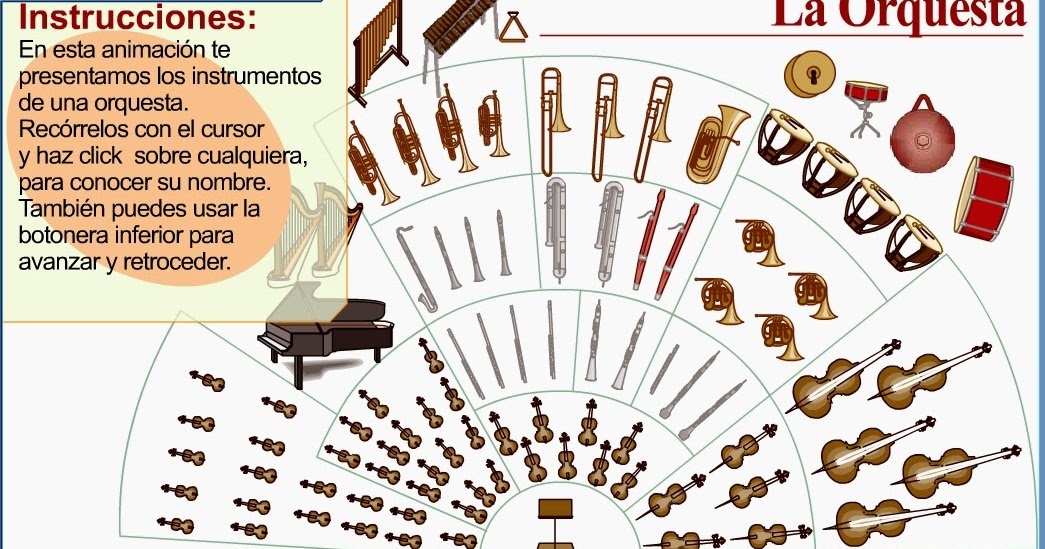 Instrucciones:
En esta animación te presentamos los instrumentos de una orquesta. Recórrelos con el cursor y haz click sobre cualquiera, para conocer su nombre. También puedes usar la botonera inferior para avanzar y retroceder.

La Orquesta