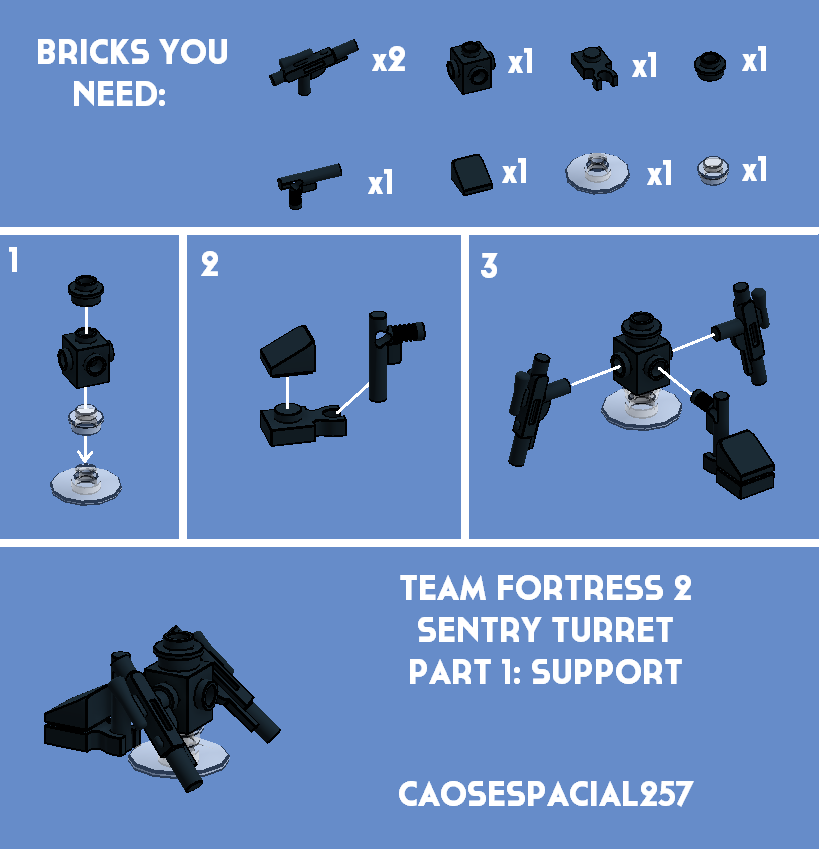 BRICKS YOU NEED:

x2 x1 x1 x1

x1 x1 x1 x1

1

2

3

TEAM FORTRESS 2
SENTRY TURRET
PART 1: SUPPORT

CAOSESPACIAL257