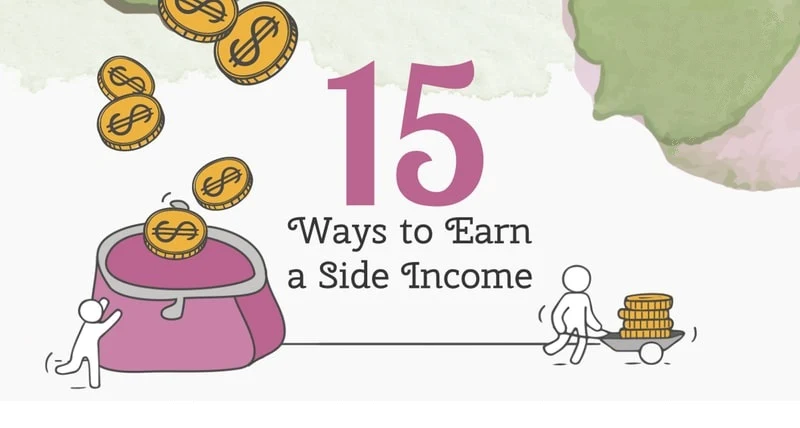 15
Ways to Earn a Side Income