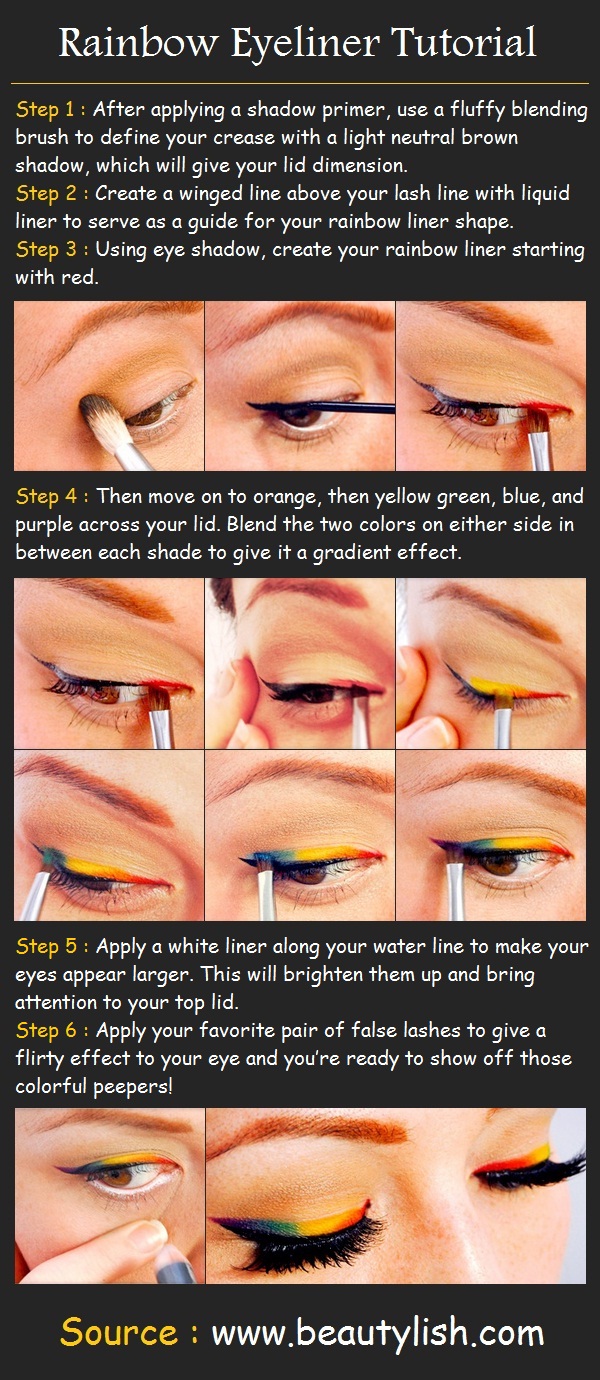 Rainbow Eyeliner Tutorial

Step 1 : After applying a shadow primer, use a fluffy blending brush to define your crease with a light neutral brown shadow, which will give your lid dimension.
Step 2 : Create a winged line above your lash line with liquid liner to serve as a guide for your rainbow liner shape.
Step 3 : Using eye shadow, create your rainbow liner starting with red.

Step 4 : Then move on to orange, then yellow green, blue, and purple across your lid. Blend the two colors on either side in between each shade to give it a gradient effect.

Step 5 : Apply a white liner along your water line to make your eyes appear larger. This will brighten them up and bring attention to your top lid.
Step 6 : Apply your favorite pair of false lashes to give a flirty effect to your eye and you're ready to show off those colorful peepers!

Source : www.beautylish.com