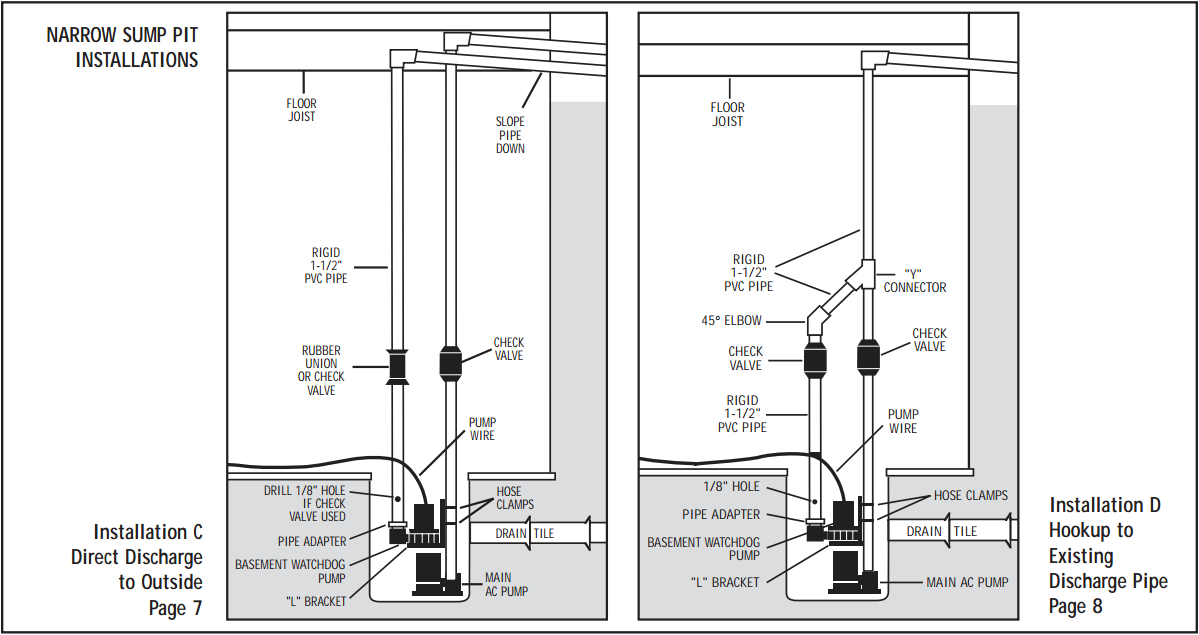 NARROW SUMP PIT INSTALLATIONS

FLOOR JOIST

SLOPE PIPE DOWN

RIGID 1-1/2" PVC PIPE

RUBBER UNION OR CHECK VALVE

CHECK VALVE

PUMP WIRE

DRILL 1/8" HOLE IF CHECK VALVE USED

HOSE CLAMPS

PIPE ADAPTER

DRAIN TILE

BASEMENT WATCHDOG PUMP

"L" BRACKET

MAIN AC PUMP

Installation C Direct Discharge to Outside Page 7

FLOOR JOIST

RIGID 1-1/2" PVC PIPE

"Y" CONNECTOR

45° ELBOW

CHECK VALVE

CHECK VALVE

RIGID 1-1/2" PVC PIPE

PUMP WIRE

1/8" HOLE

HOSE CLAMPS

PIPE ADAPTER

DRAIN TILE

BASEMENT WATCHDOG PUMP

"L" BRACKET

MAIN AC PUMP

Installation D Hookup to Existing Discharge Pipe Page 8