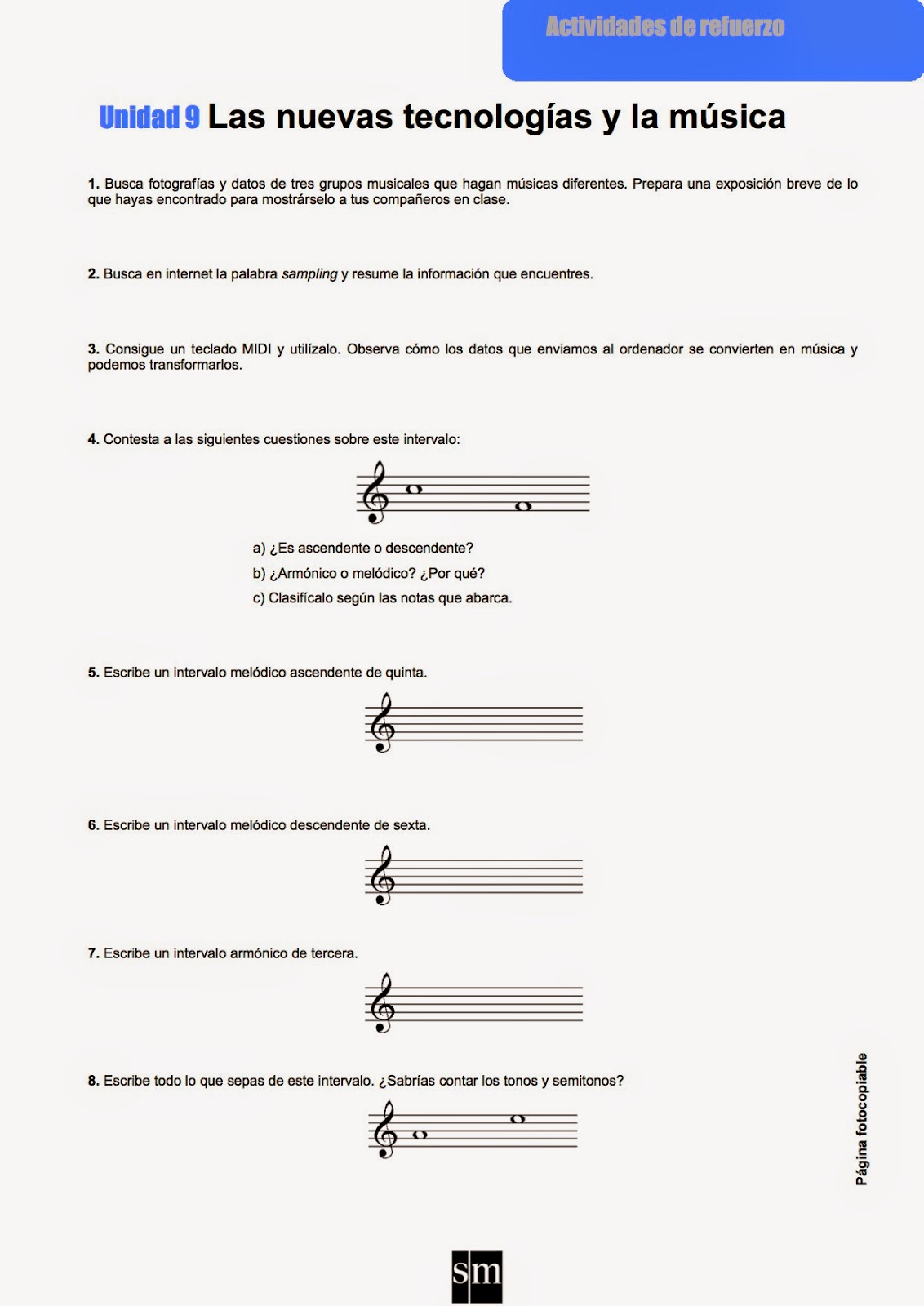 Actividades de refuerzo

Unidad 9 Las nuevas tecnologías y la música

1. Busca fotografías y datos de tres grupos musicales que hagan músicas diferentes. Prepara una exposición breve de lo que hayas encontrado para mostrárselo a tus compañeros en clase.

2. Busca en internet la palabra sampling y resume la información que encuentres.

3. Consigue un teclado MIDI y utilízalo. Observa cómo los datos que enviamos al ordenador se convierten en música y podemos transformarlos.

4. Contesta a las siguientes cuestiones sobre este intervalo:

a) ¿Es ascendente o descendente?

b) ¿Armónico o melódico? ¿Por qué?

c) Clasifícalo según las notas que abarca.

5. Escribe un intervalo melódico ascendente de quinta.

6. Escribe un intervalo melódico descendente de sexta.

7. Escribe un intervalo armónico de tercera.

8. Escribe todo lo que sepas de este intervalo. ¿Sabrías contar los tonos y semitonos?

Página fotocopiable

sm