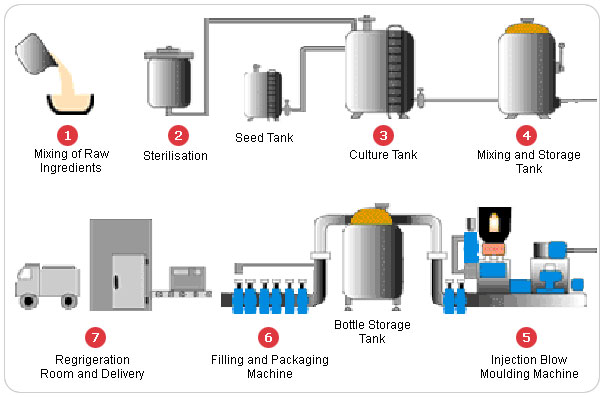 1
Mixing of Raw Ingredients

2
Sterilisation

Seed Tank

3
Culture Tank

4
Mixing and Storage Tank

7
Regrigeration Room and Delivery

6
Filling and Packaging Machine

Bottle Storage Tank

5
Injection Blow Moulding Machine