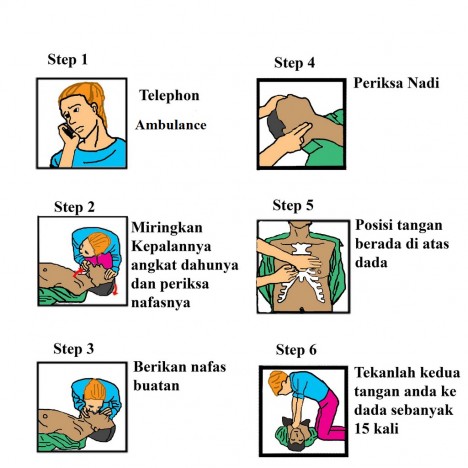 Step 1

Telephon

Ambulance

Step 2

Miringkan Kepalannya angkat dahunya dan periksa nafasnya

Step 3

Berikan nafas buatan

Step 4

Periksa Nadi

Step 5

Posisi tangan berada di atas dada

Step 6

Tekanlah kedua tangan anda ke dada sebanyak 15 kali