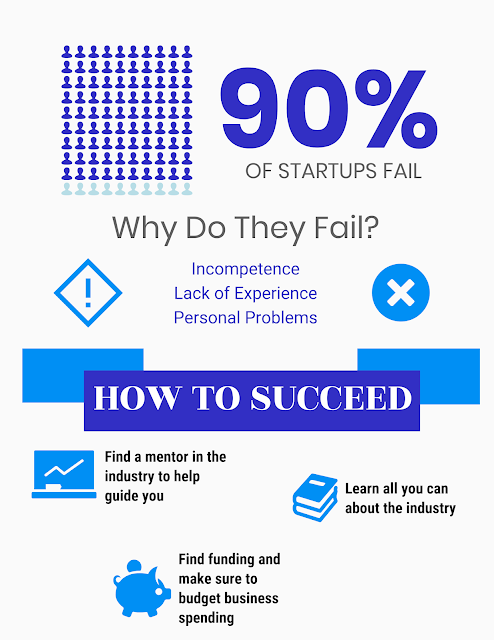 90%
OF STARTUPS FAIL

Why Do They Fail?

Incompetence
Lack of Experience
Personal Problems

HOW TO SUCCEED

Find a mentor in the industry to help guide you

Learn all you can about the industry

Find funding and make sure to budget business spending