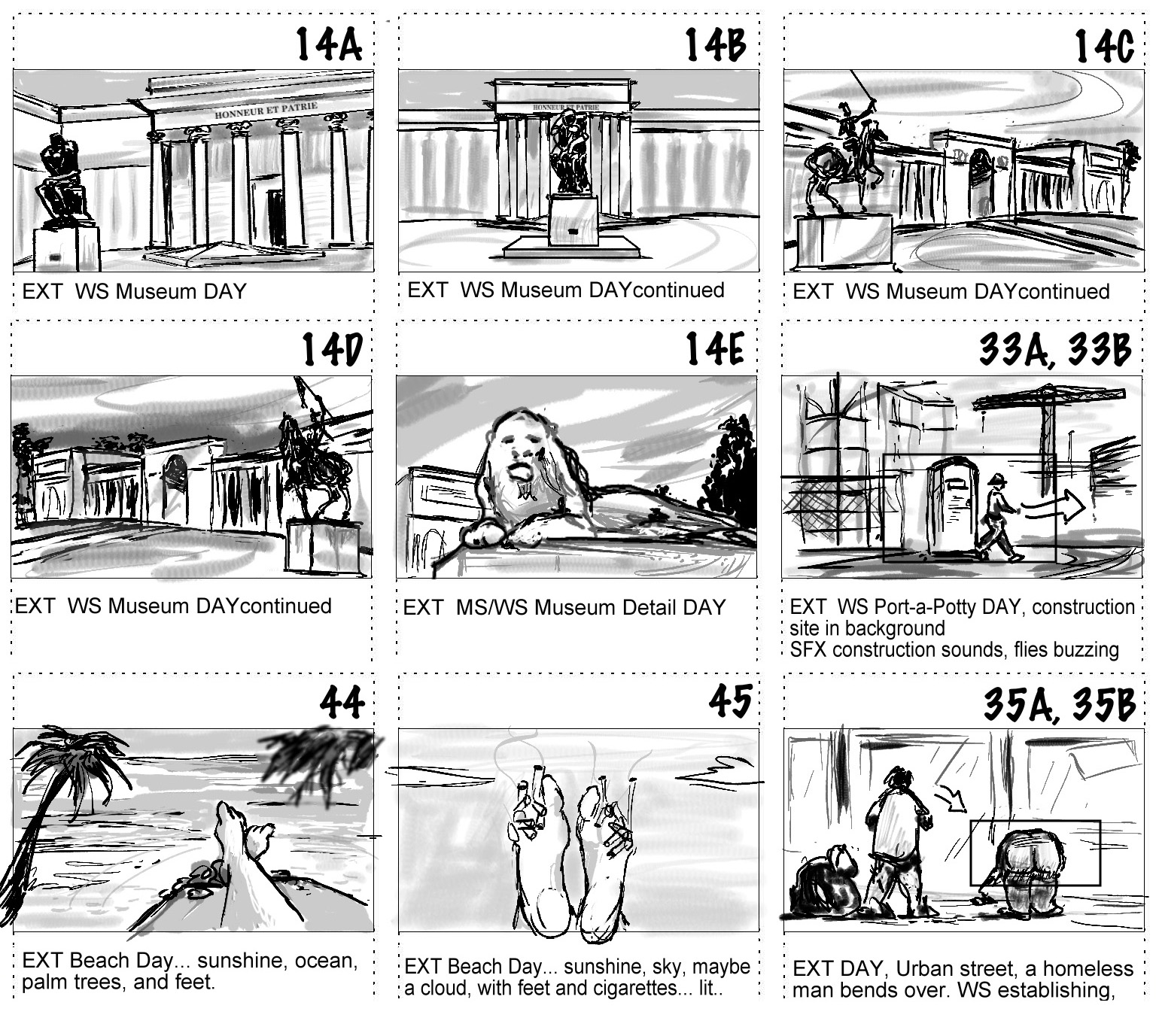 14A

HONNEUR ET PATRIE

EXT WS Museum DAY

14B

HONNEUR ET PATRIE

EXT WS Museum DAYcontinued

14C

EXT WS Museum DAYcontinued

14D

EXT WS Museum DAYcontinued

14E

EXT MS/WS Museum Detail DAY

33A, 33B

EXT WS Port-a-Potty DAY, construction site in background
SFX construction sounds, flies buzzing

44

EXT Beach Day... sunshine, ocean, palm trees, and feet.

45

EXT Beach Day... sunshine, sky, maybe a cloud, with feet and cigarettes... lit..

35A, 35B

EXT DAY, Urban street, a homeless man bends over. WS establishing,