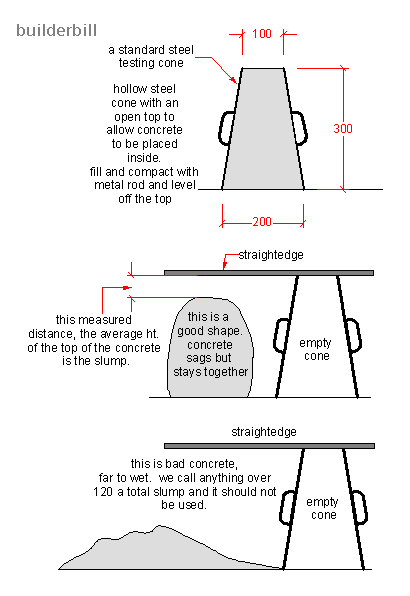 builderbill

100

a standard steel testing cone

hollow steel cone with an open top to allow concrete to be placed inside. fill and compact with metal rod and level off the top

300

200

straightedge

this measured distance, the average ht. of the top of the concrete is the slump.

this is a good shape. concrete sags but stays together

empty cone

straightedge

this is bad concrete, far to wet. we call anything over 120 a total slump and it should not be used.

empty cone