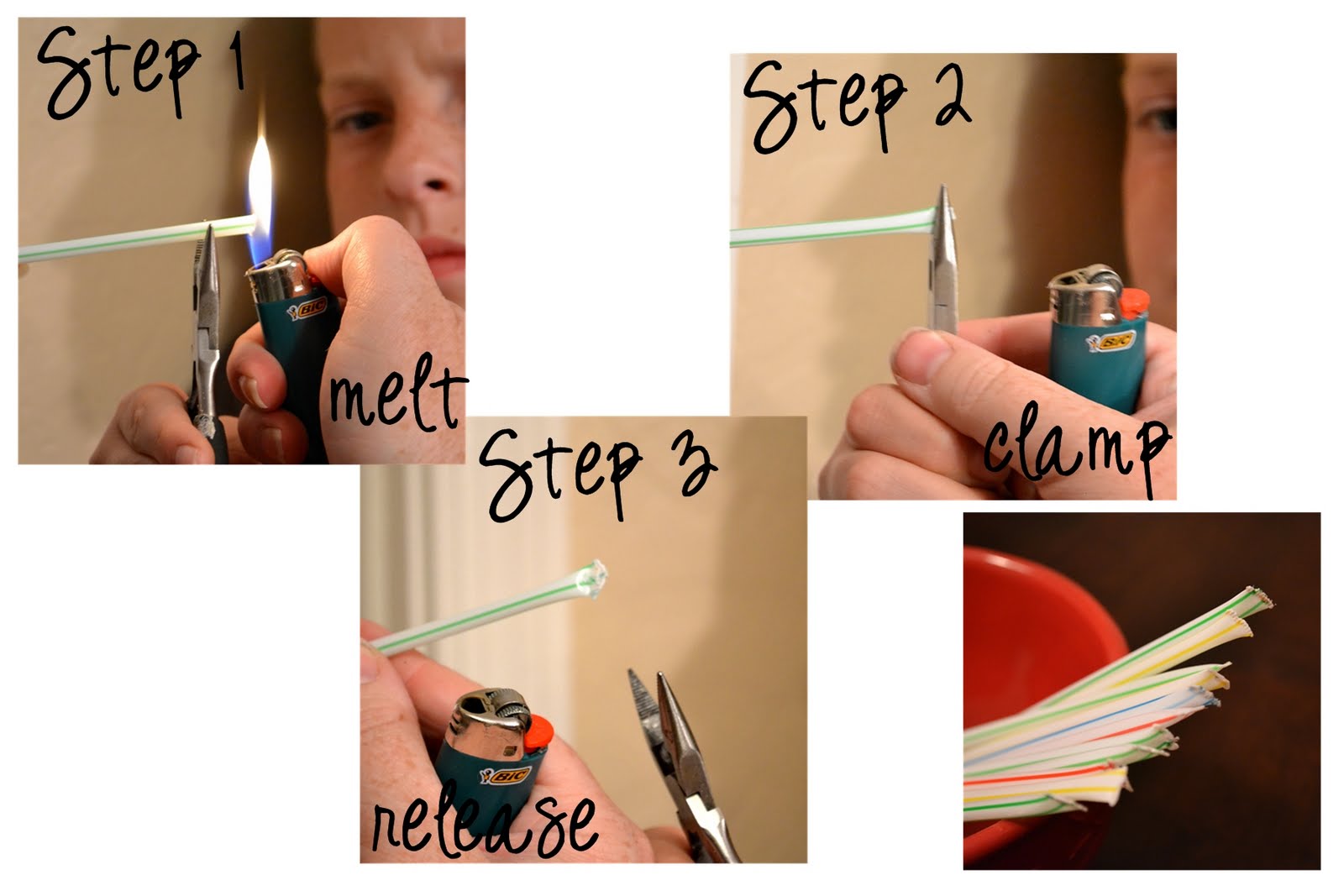 Step 1

BIC

melt

Step 2

BIC

clamp

Step 3

BIC

release