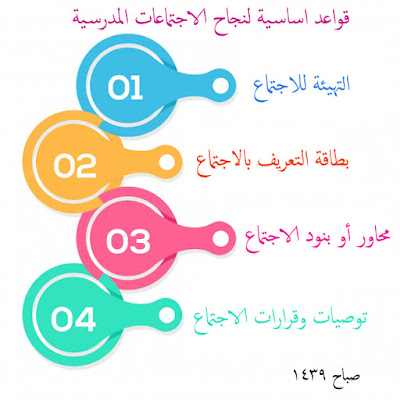 قواعد اساسية لنجاح الاجتماعات المدرسية

01
التهيئة للاجتماع

02
بطاقة التعريف بالاجتماع

03
محاور أو بنود الاجتماع

04
توصيات وقرارات الاجتماع

صباح ١٤٣٩