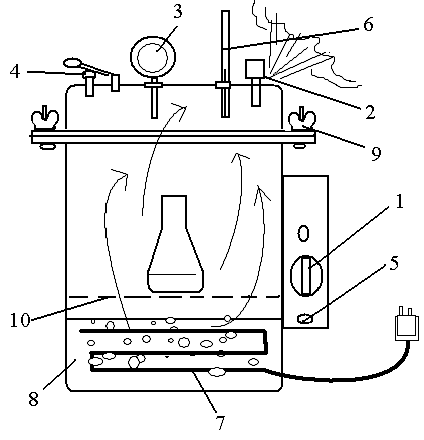 3
6
4
2
9
1
0
5
10
8
7