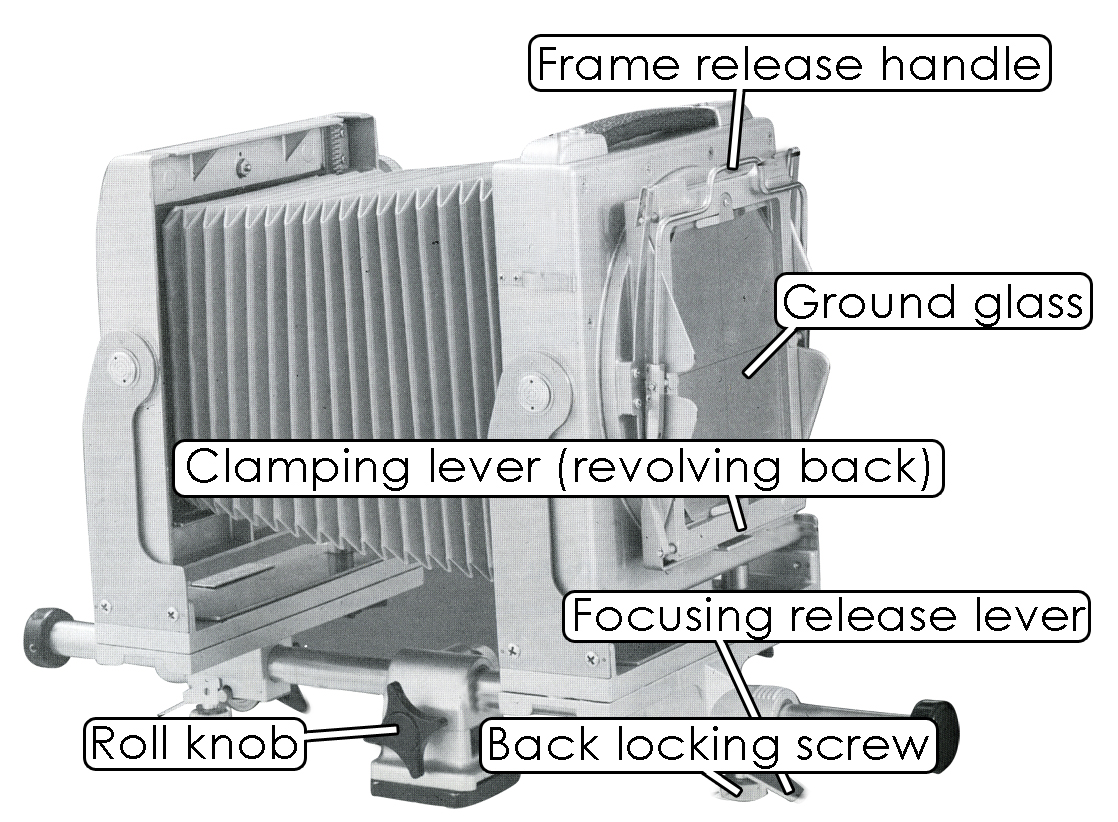 Frame release handle

Ground glass

Clamping lever (revolving back)

Focusing release lever

Roll knob

Back locking screw