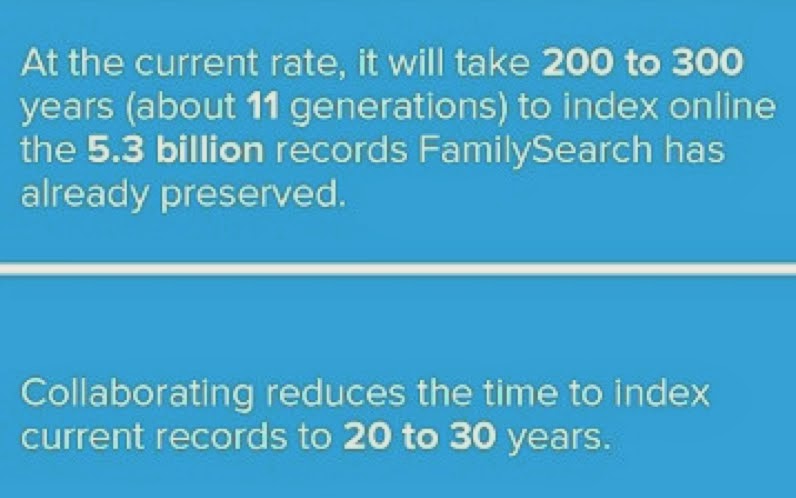 At the current rate, it will take 200 to 300 years (about 11 generations) to index online the 5.3 billion records FamilySearch has already preserved.

Collaborating reduces the time to index current records to 20 to 30 years.