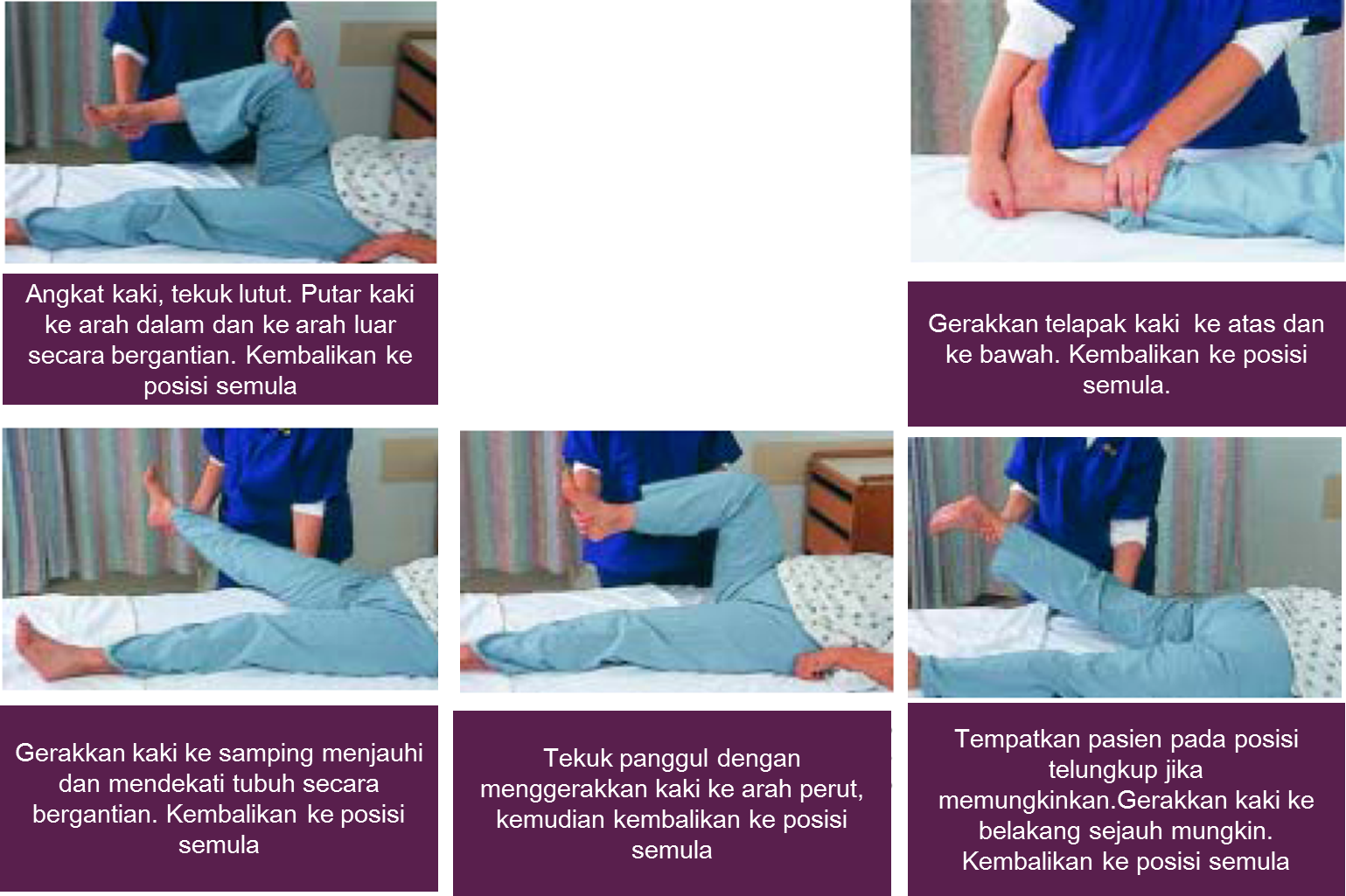 Angkat kaki, tekuk lutut. Putar kaki ke arah dalam dan ke arah luar secara bergantian. Kembalikan ke posisi semula

Gerakkan telapak kaki ke atas dan ke bawah. Kembalikan ke posisi semula.

Gerakkan kaki ke samping menjauhi dan mendekati tubuh secara bergantian. Kembalikan ke posisi semula

Tekuk panggul dengan menggerakkan kaki ke arah perut, kemudian kembalikan ke posisi semula

Tempatkan pasien pada posisi telungkup jika memungkinkan.Gerakkan kaki ke belakang sejauh mungkin. Kembalikan ke posisi semula