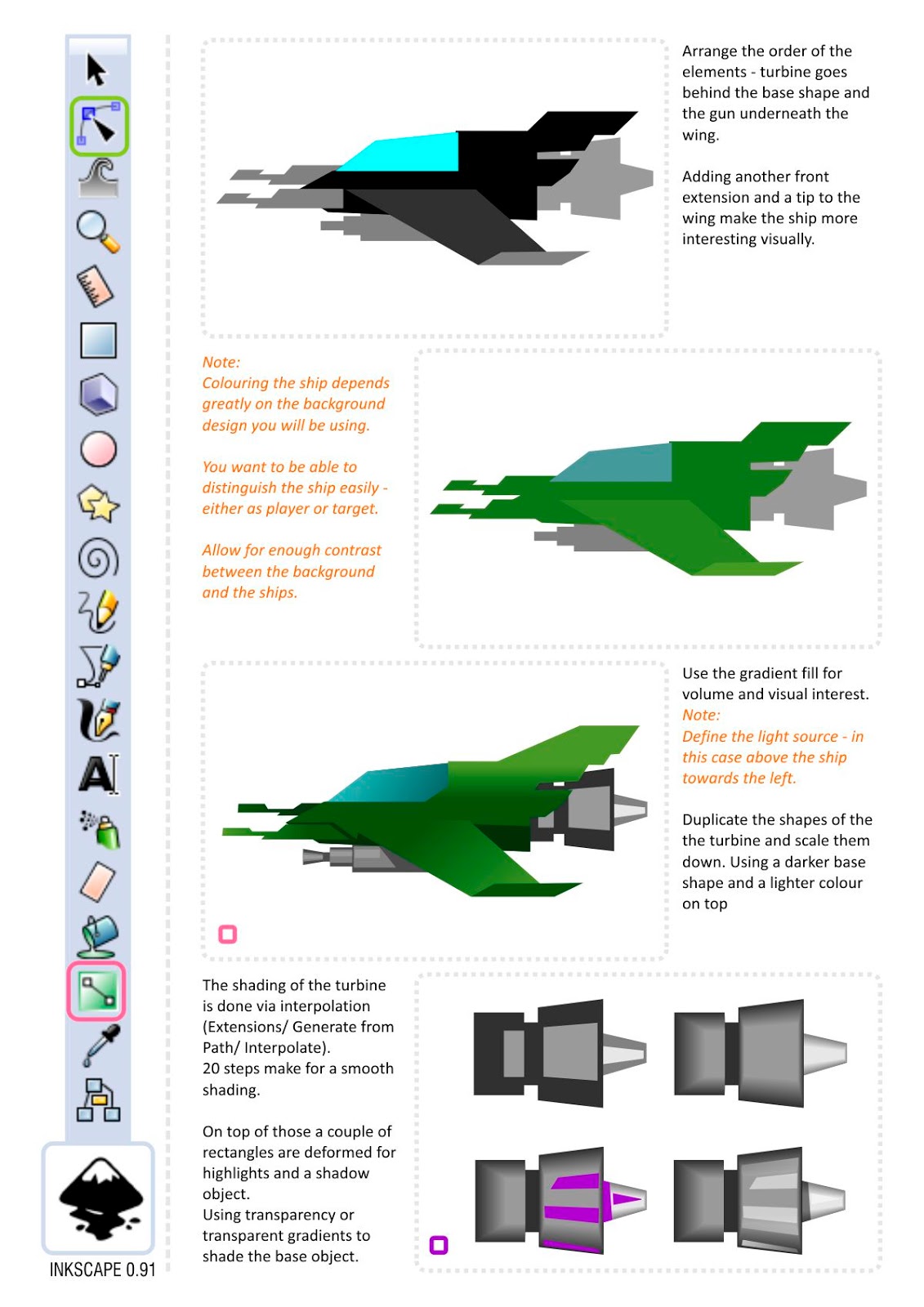 Arrange the order of the elements - turbine goes behind the base shape and the gun underneath the wing.

Adding another front extension and a tip to the wing make the ship more interesting visually.

Note:
Colouring the ship depends greatly on the background design you will be using.

You want to be able to distinguish the ship easily - either as player or target.

Allow for enough contrast between the background and the ships.

Use the gradient fill for volume and visual interest.
Note:
Define the light source - in this case above the ship towards the left.

Duplicate the shapes of the the turbine and scale them down. Using a darker base shape and a lighter colour on top

The shading of the turbine is done via interpolation (Extensions/ Generate from Path/ Interpolate).
20 steps make for a smooth shading.

On top of those a couple of rectangles are deformed for highlights and a shadow object.
Using transparency or transparent gradients to shade the base object.

INKSCAPE 0.91