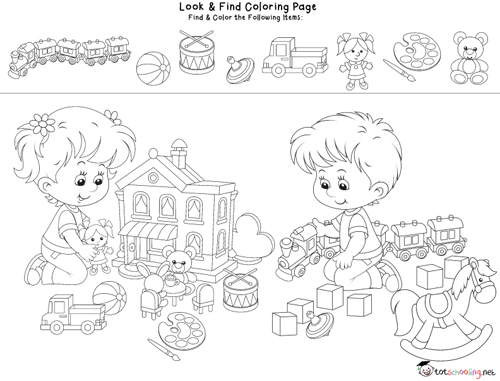 Look & Find Coloring Page
Find & Color the Following Items:

totschooling.net