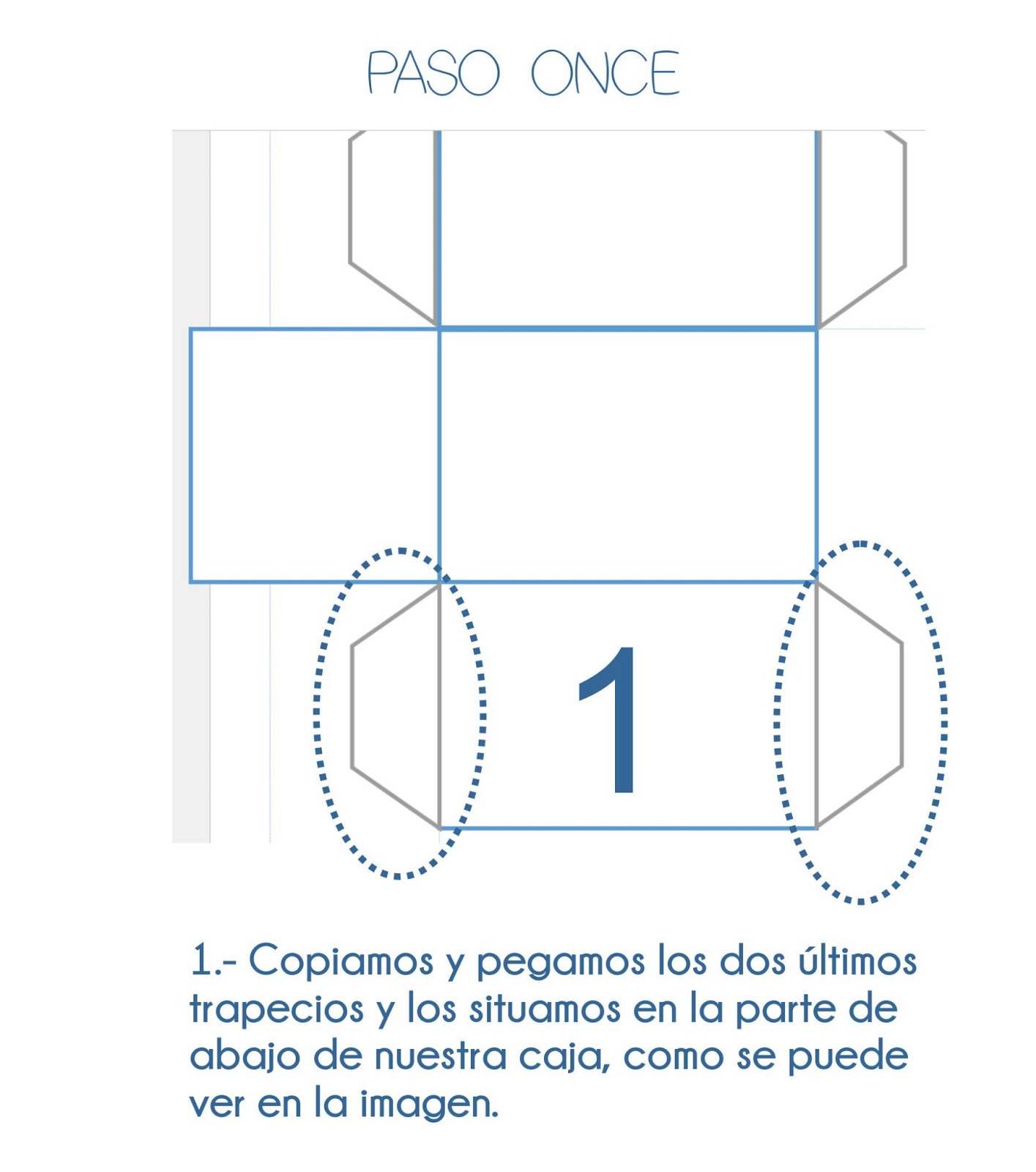 PASO ONCE

1

1.- Copiamos y pegamos los dos últimos trapecios y los situamos en la parte de abajo de nuestra caja, como se puede ver en la imagen.