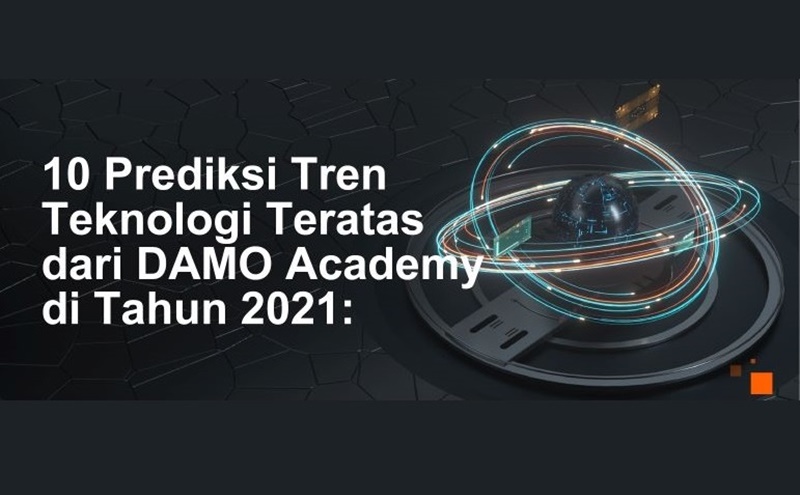 10 Prediksi Tren Teknologi Teratas dari DAMO Academy di Tahun 2021: