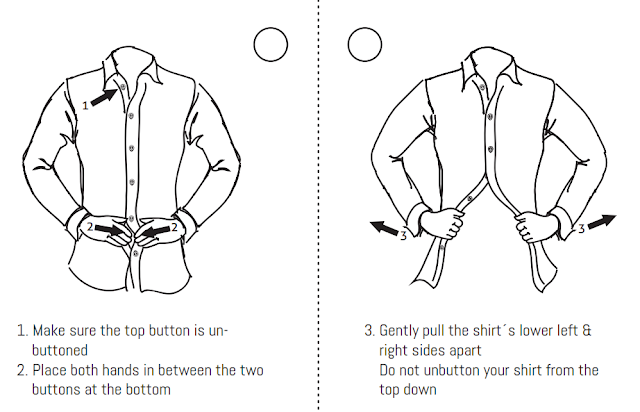 1

2 2

1. Make sure the top button is unbuttoned
2. Place both hands in between the two buttons at the bottom

3 3

3. Gently pull the shirt´s lower left & right sides apart
Do not unbutton your shirt from the top down